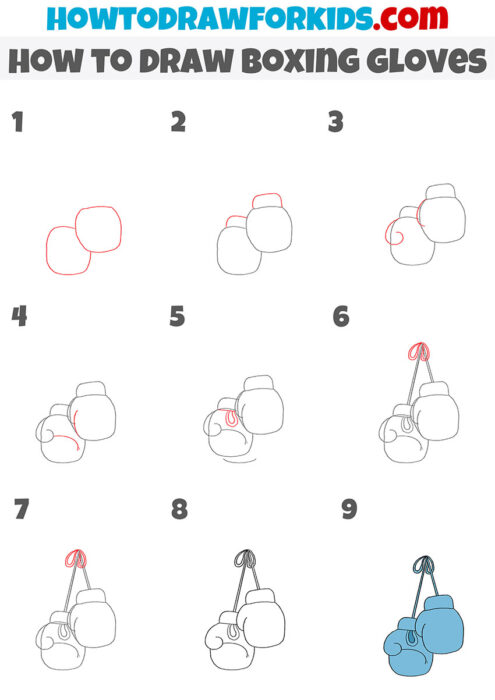 HOWTODRAWFORKIDS.com

HOW TO DRAW BOXING GLOVES

1

2

3

4

5

6

7

8

9