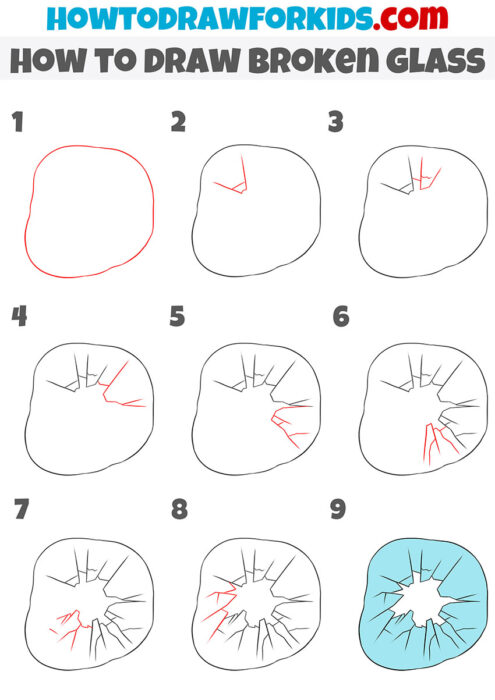 HOWTODRAWFORKIDS.com
HOW TO DRAW BROKEN GLASS

1

2

3

4

5

6

7

8

9