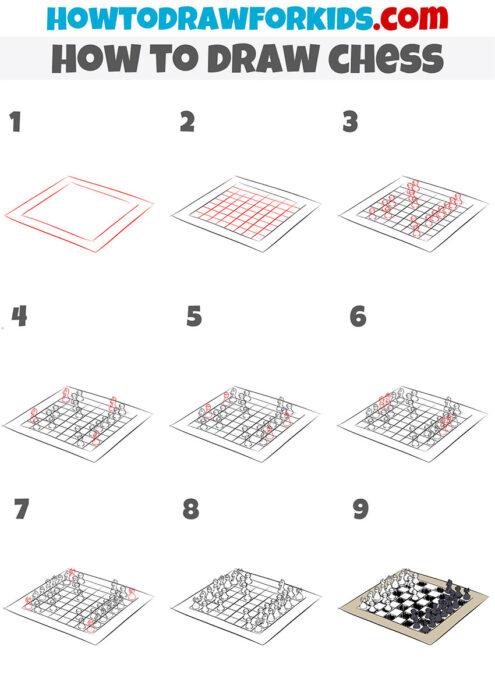 HOWTODRAWFORKIDS.com
HOW TO DRAW CHESS

1

2

3

4

5

6

7

8

9