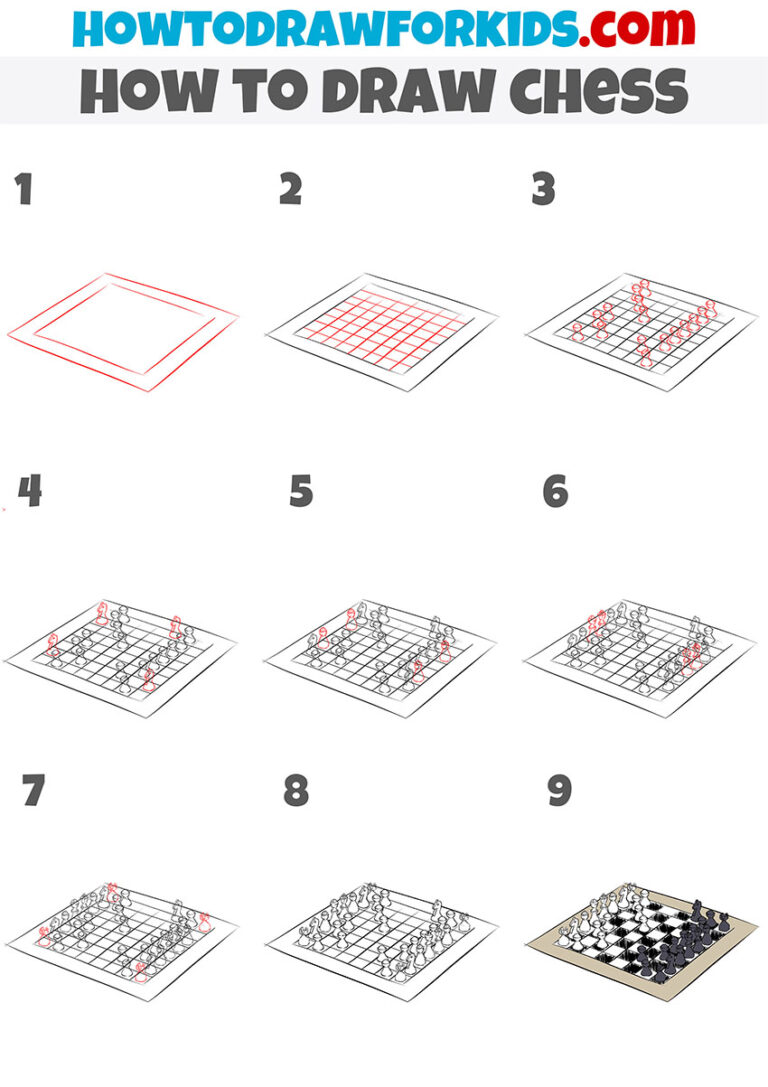 HOWTODRAWFORKIDS.com
HOW TO DRAW CHESS

1

2

3

4

5

6

7

8

9