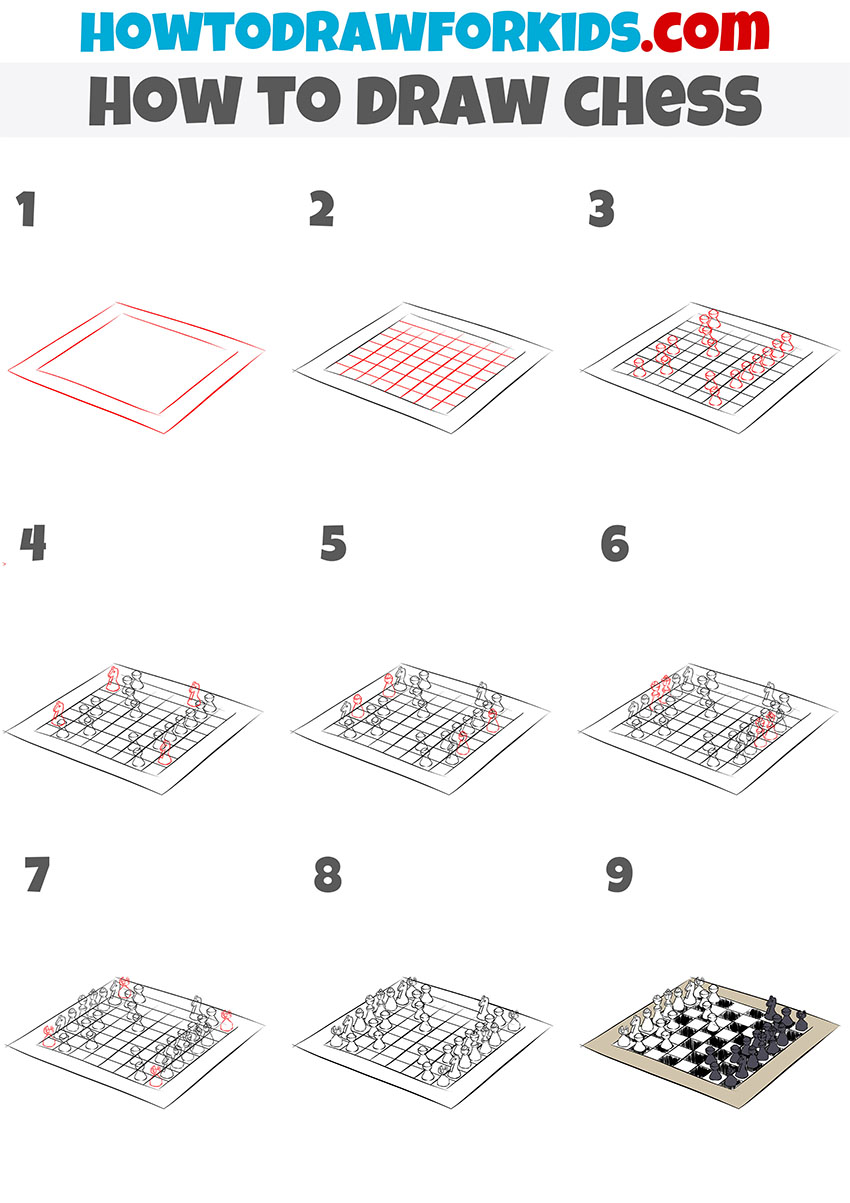 HOWTODRAWFORKIDS.com

HOW TO DRAW CHESS

1

2

3

4

5

6

7

8

9