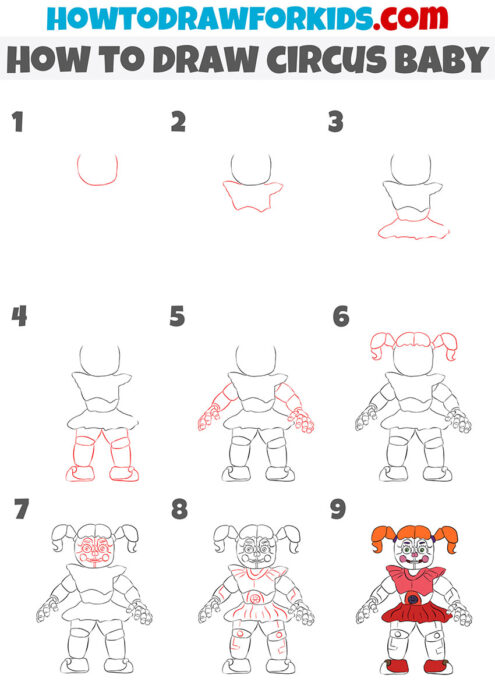 HOWTODRAWFORKIDS.com
HOW TO DRAW CIRCUS BABY

1

2

3

4

5

6

7

8

9