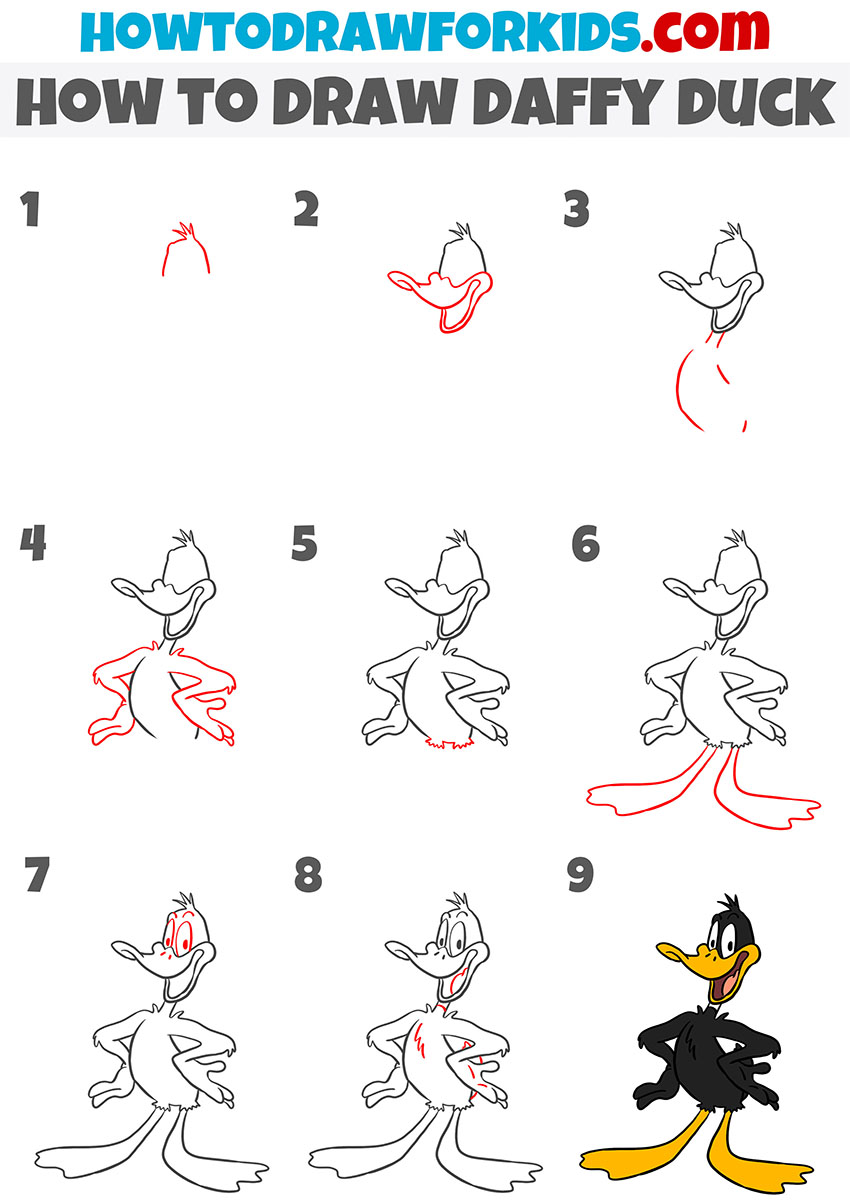 HOWTODRAWFORKIDS.com

HOW TO DRAW DAFFY DUCK

1

2

3

4

5

6

7

8

9