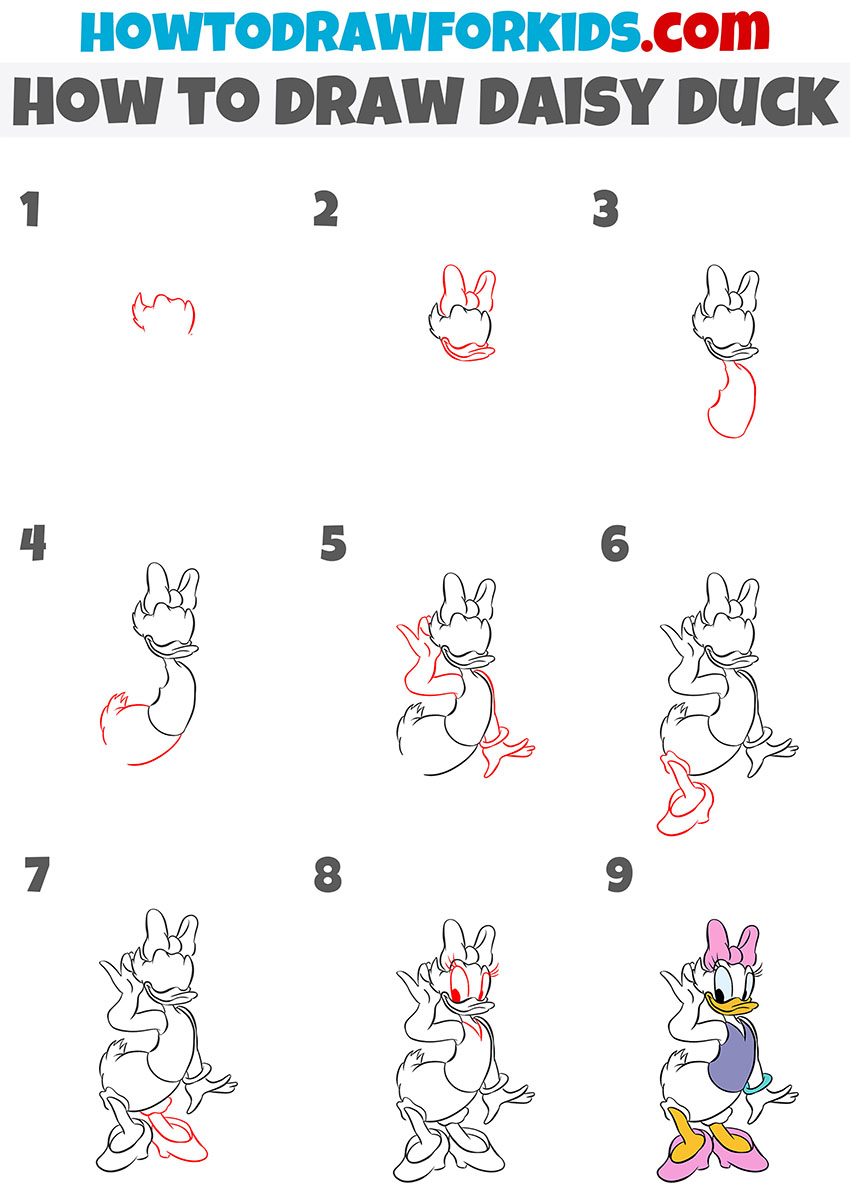 HOWTODRAWFORKIDS.com

HOW TO DRAW DAISY DUCK

1

2

3

4

5

6

7

8

9