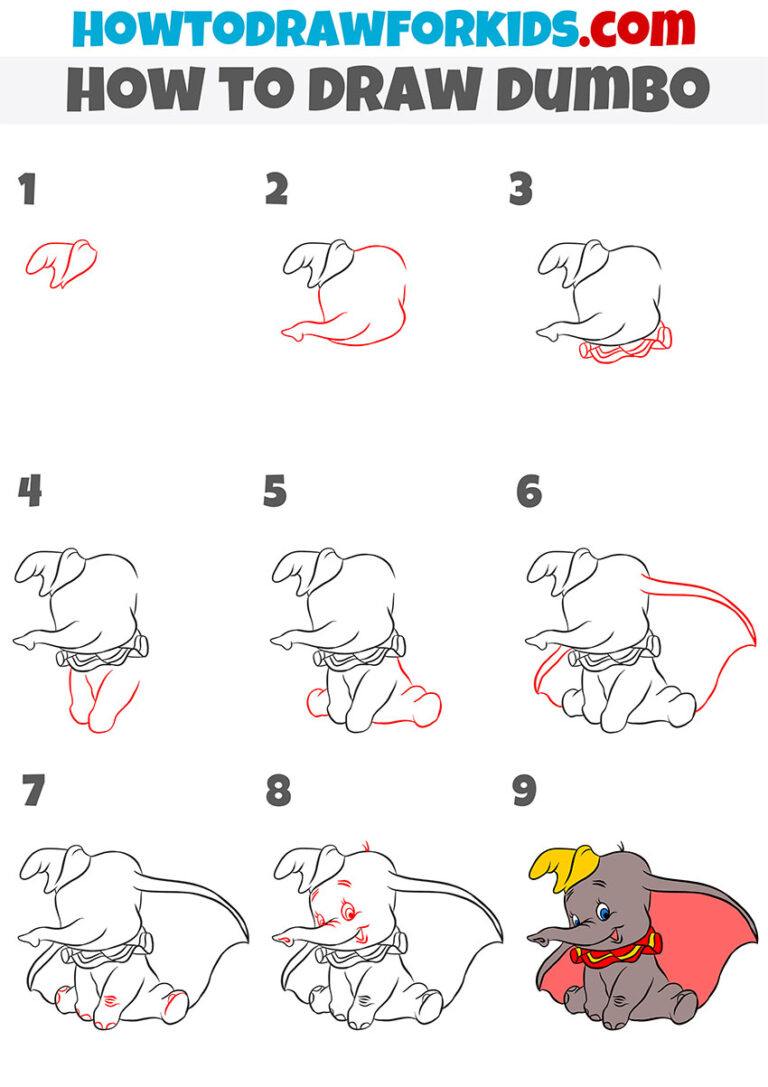 HOWTODRAWFORKIDS.com
HOW TO DRAW DUMBO

1
2
3
4
5
6
7
8
9