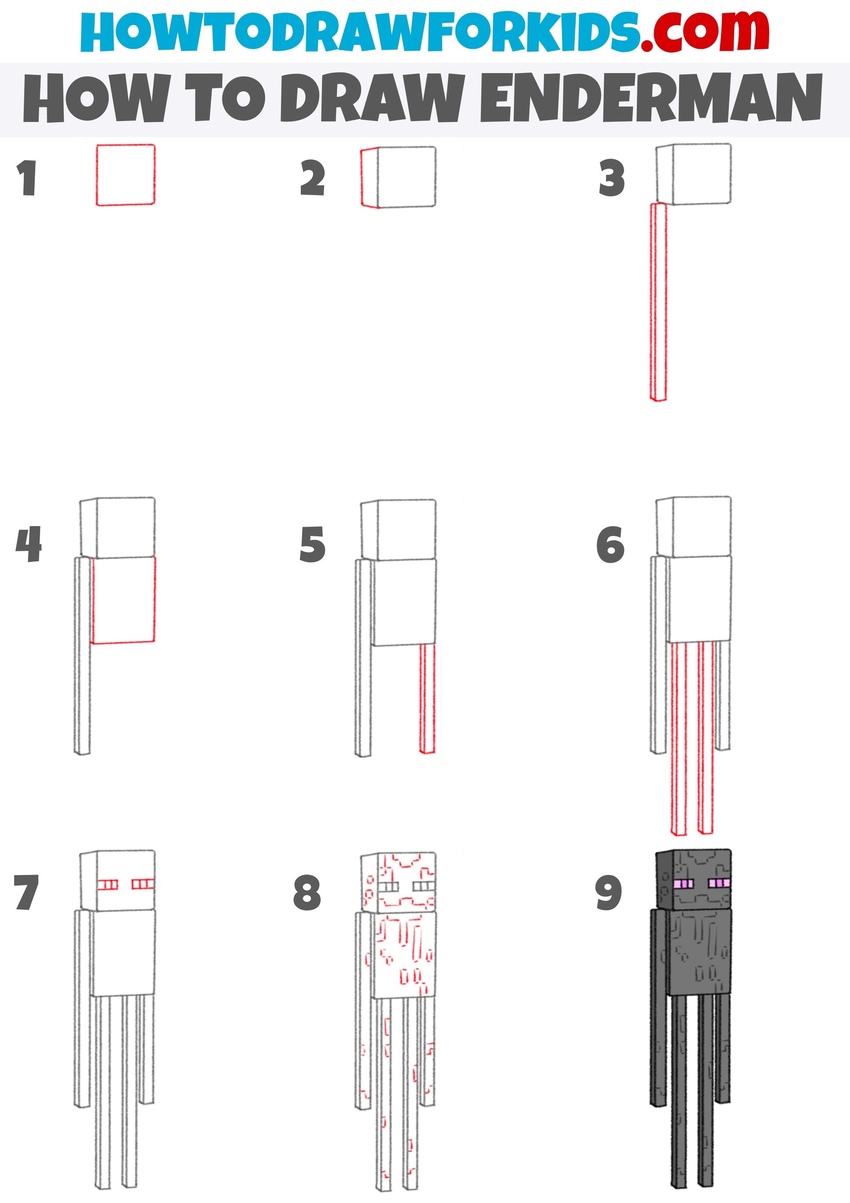 HOWTODRAWFORKIDS.com

HOW TO DRAW ENDERMAN

1

2

3

4

5

6

7

8

9