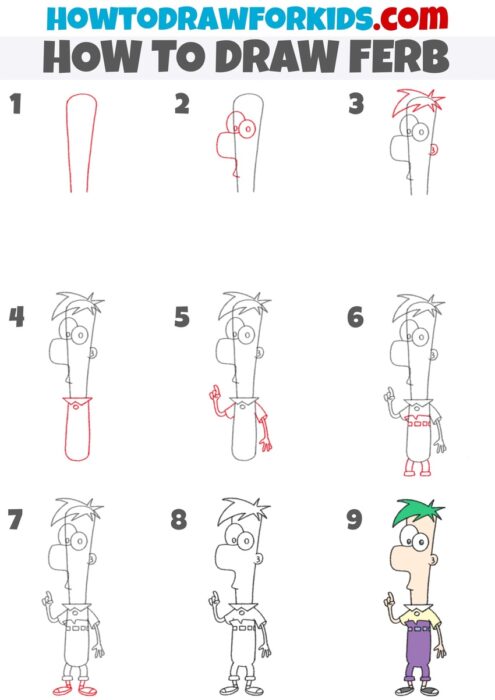 HOWTODRAWFORKIDS.com
HOW TO DRAW FERB

1

2

3

4

5

6

7

8

9