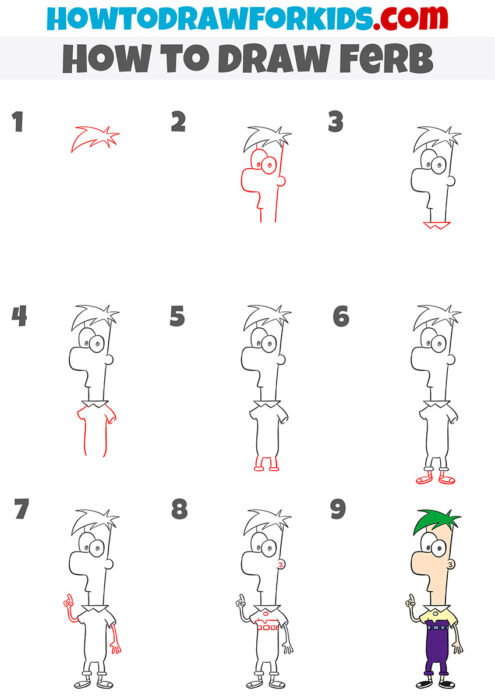 HOWTODRAWFORKIDS.com

HOW TO DRAW FERB

1

2

3

4

5

6

7

8

9