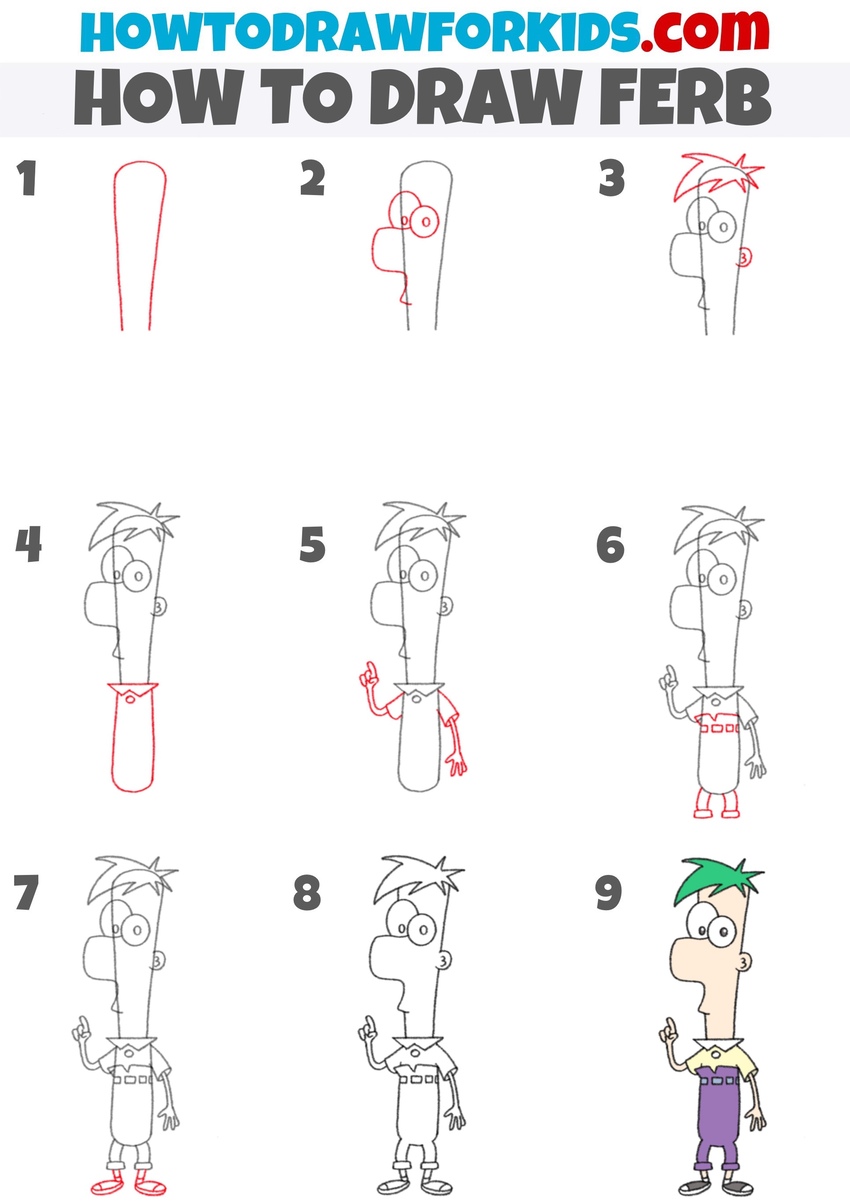 HOWTODRAWFORKIDS.com
HOW TO DRAW FERB

1

2

3

4

5

6

7

8

9