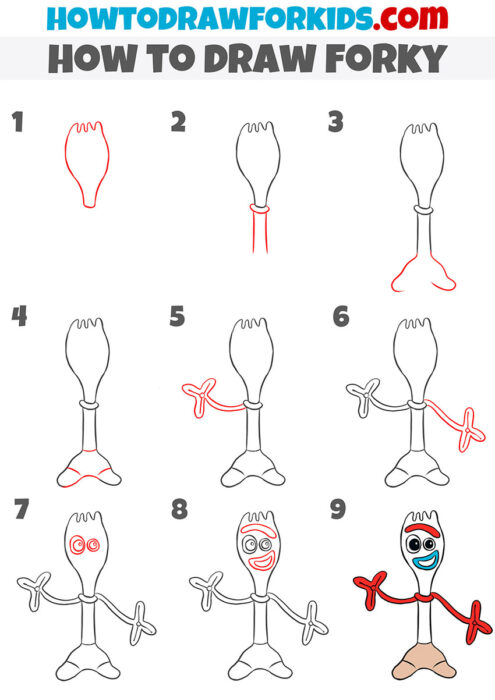 HOWTODRAWFORKIDS.com
HOW TO DRAW FORKY

1

2

3

4

5

6

7

8

9