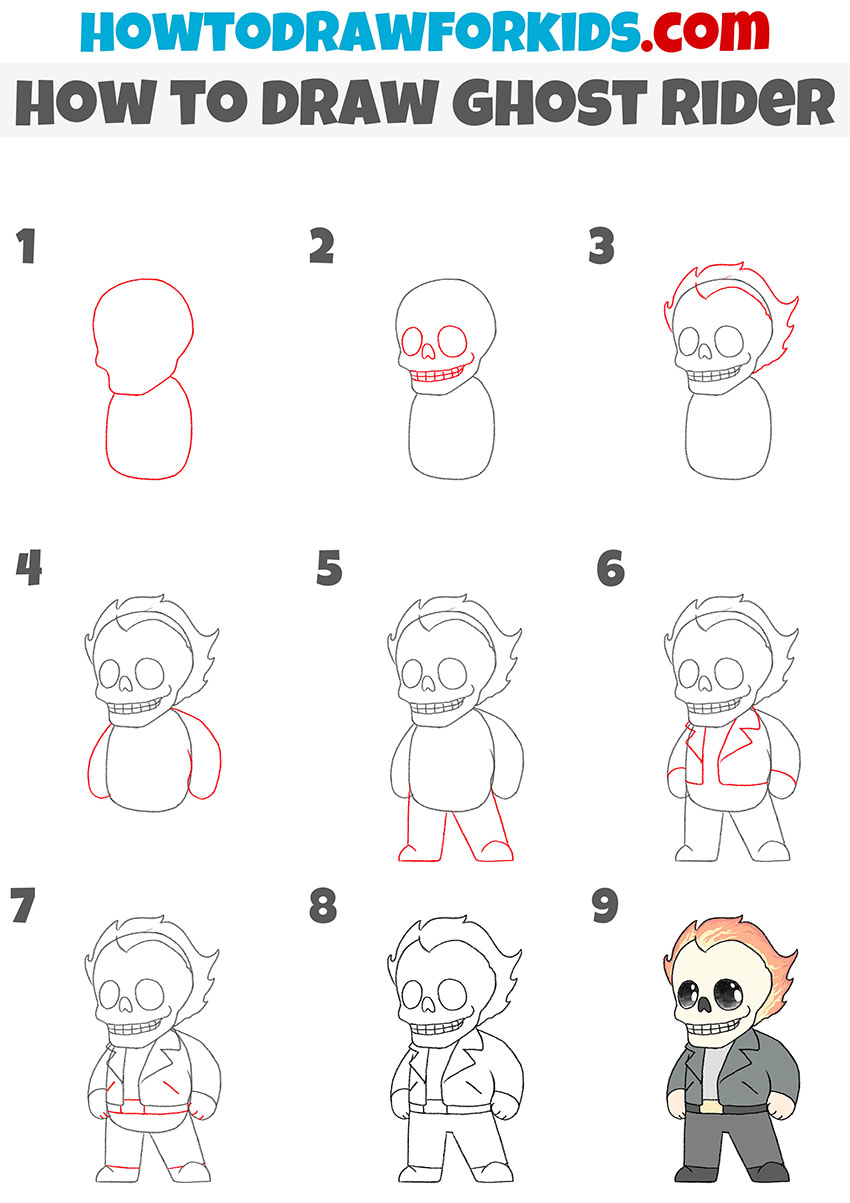 HOWTODRAWFORKIDS.com
HOW TO DRAW GHOST RIDER

1
2
3
4
5
6
7
8
9