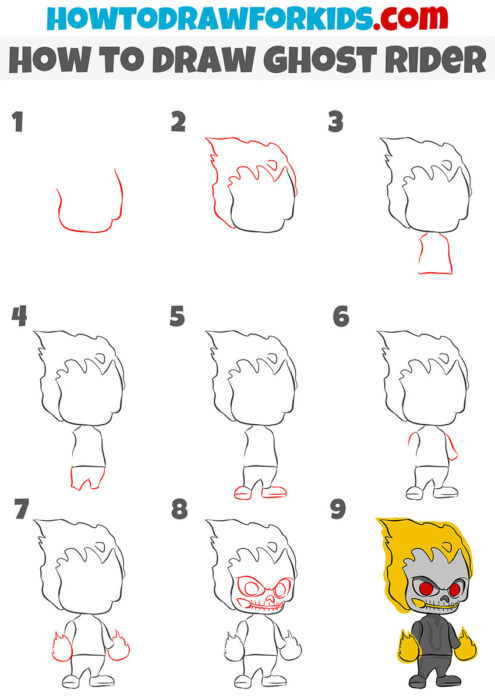 HOWTODRAWFORKIDS.com
HOW TO DRAW GHOST RIDER

1

2

3

4

5

6

7

8

9