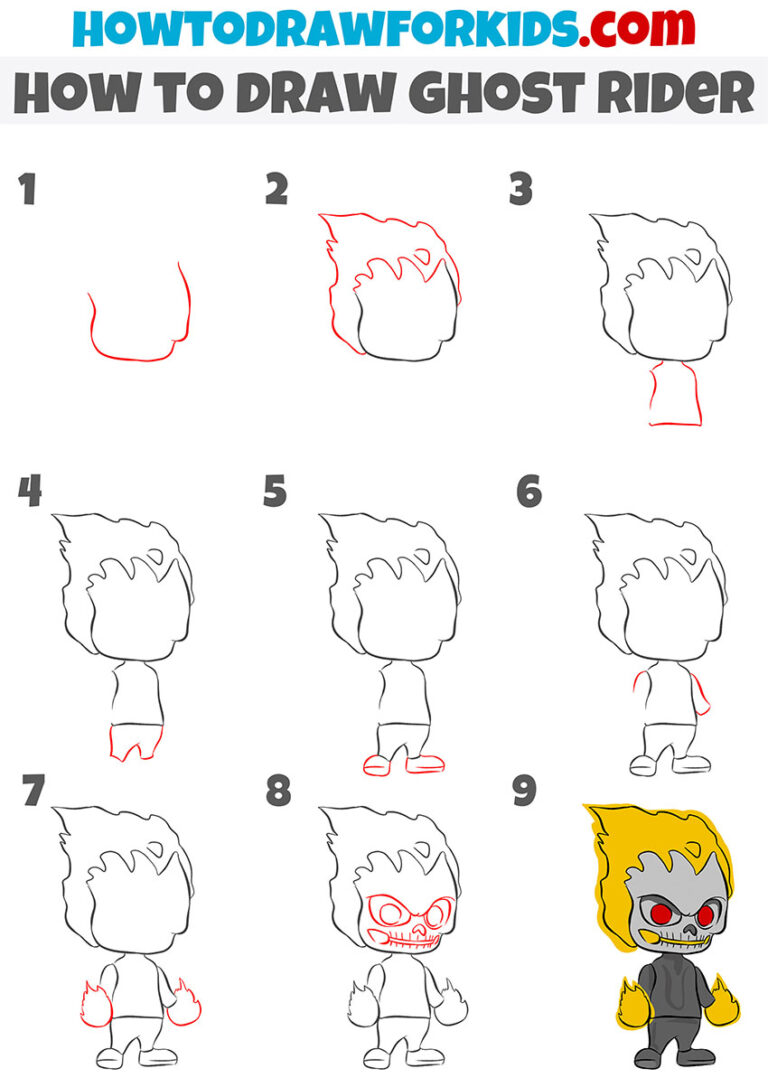 HOWTODRAWFORKIDS.com
HOW TO DRAW GHOST RIDER

1
2
3
4
5
6
7
8
9