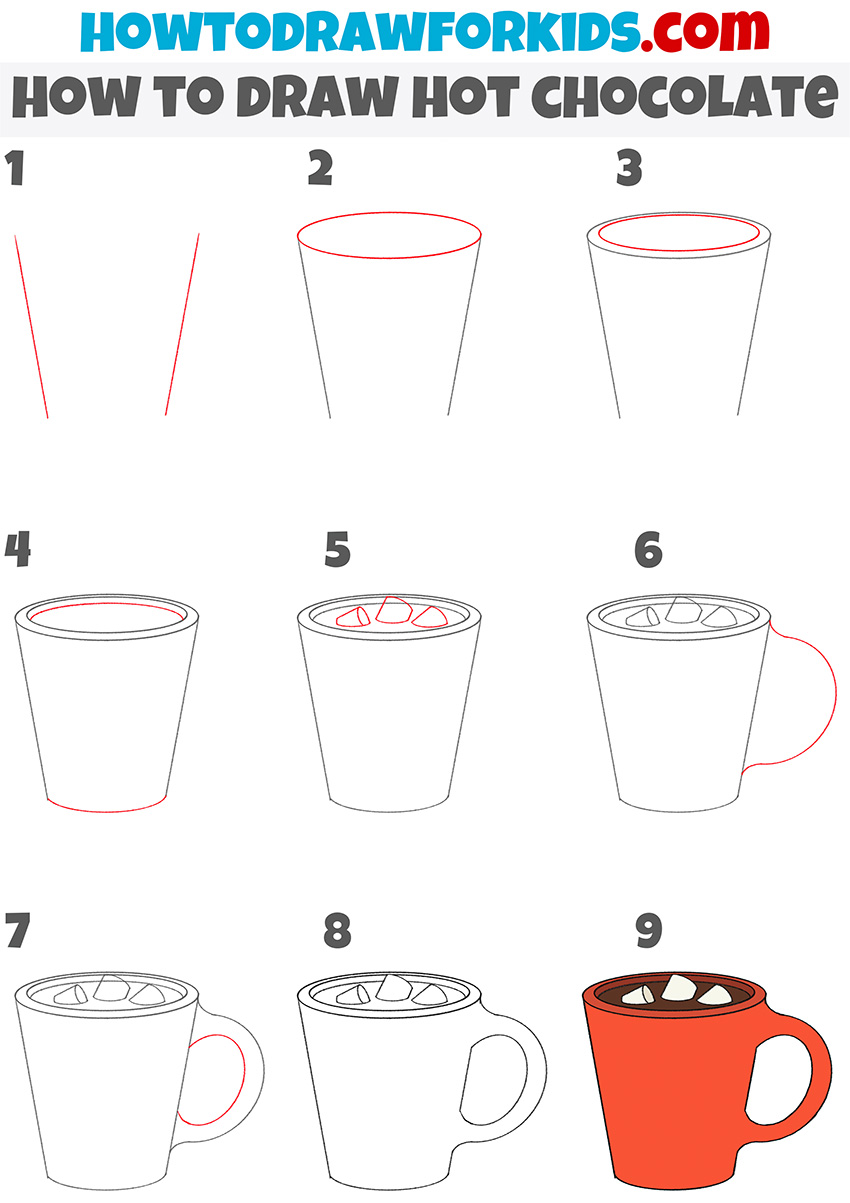 HOWTODRAWFORKIDS.com
HOW TO DRAW HOT CHOCOLATE

1
2
3
4
5
6
7
8
9