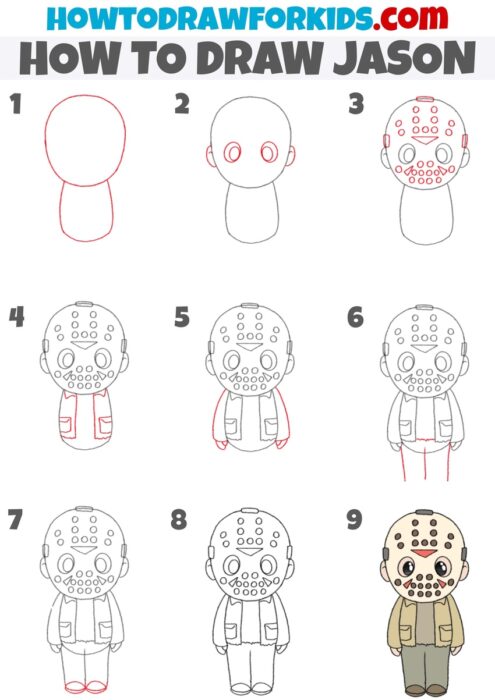 HOWTODRAWFORKIDS.com
HOW TO DRAW JASON

1
2
3
4
5
6
7
8
9