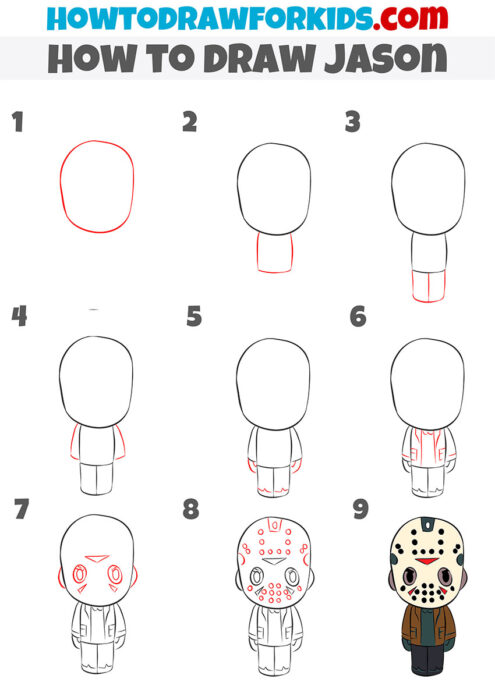 HOWTODRAWFORKIDS.com
HOW TO DRAW JASON

1

2

3

4

5

6

7

8

9