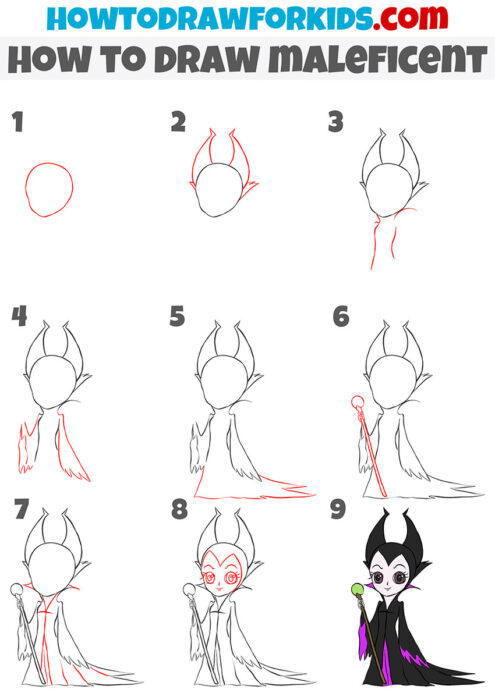 HOWTODRAWFORKIDS.com
HOW TO DRAW MALEFICENT

1

2

3

4

5

6

7

8

9