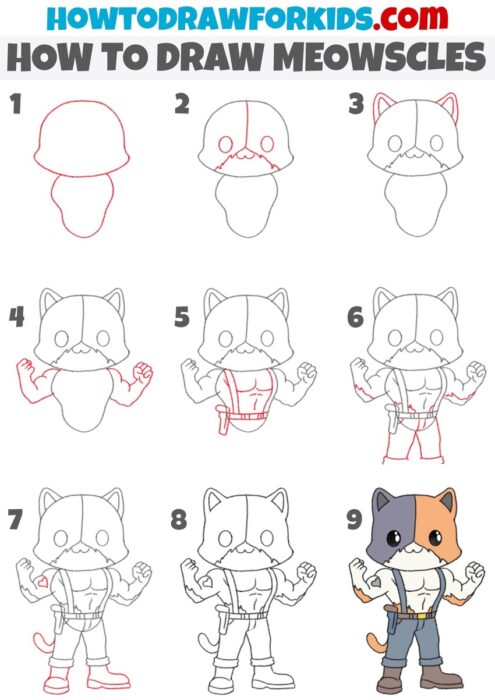 HOWTODRAWFORKIDS.com
HOW TO DRAW MEOWSCLES

1
2
3
4
5
6
7
8
9