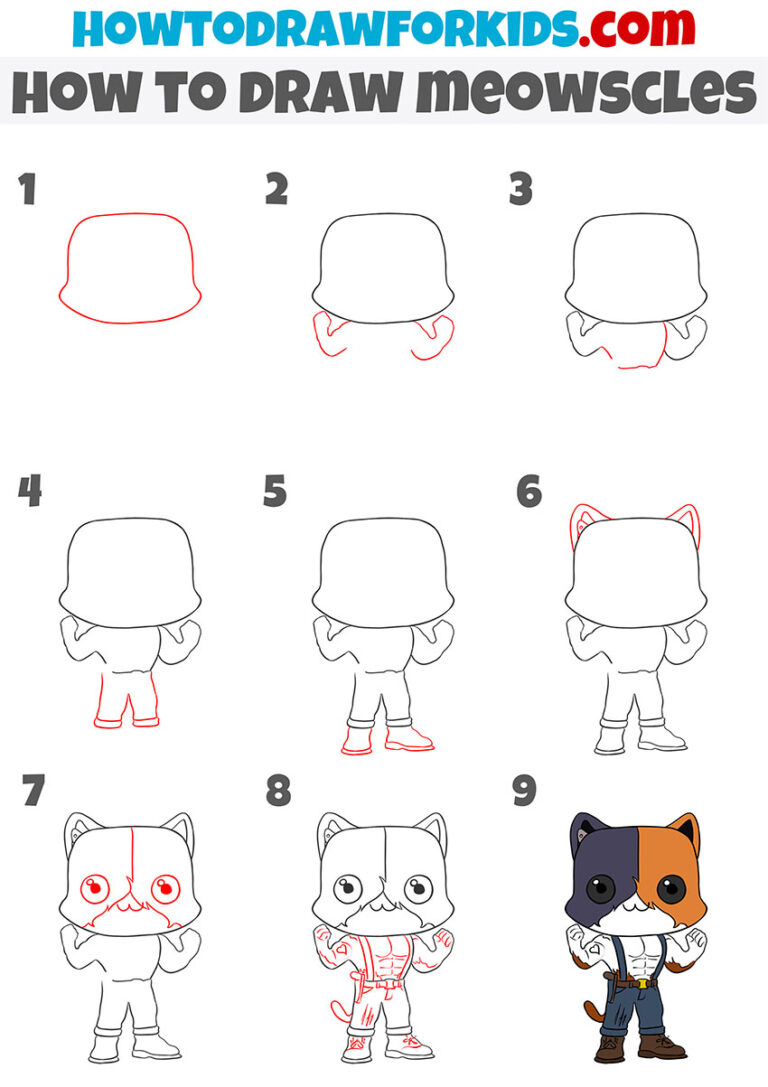 HOWTODRAWFORKIDS.com
HOW TO DRAW MEOWSCLES

1

2

3

4

5

6

7

8

9