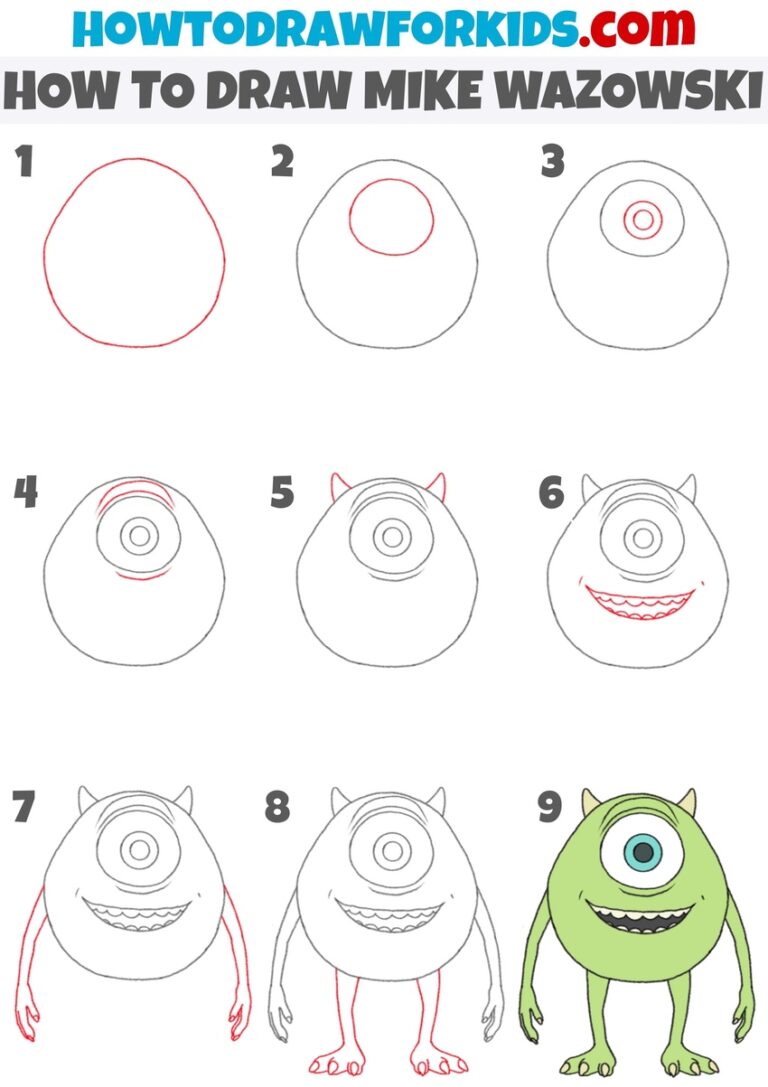 HOWTODRAWFORKIDS.com
HOW TO DRAW MIKE WAZOWSKI

1

2

3

4

5

6

7

8

9