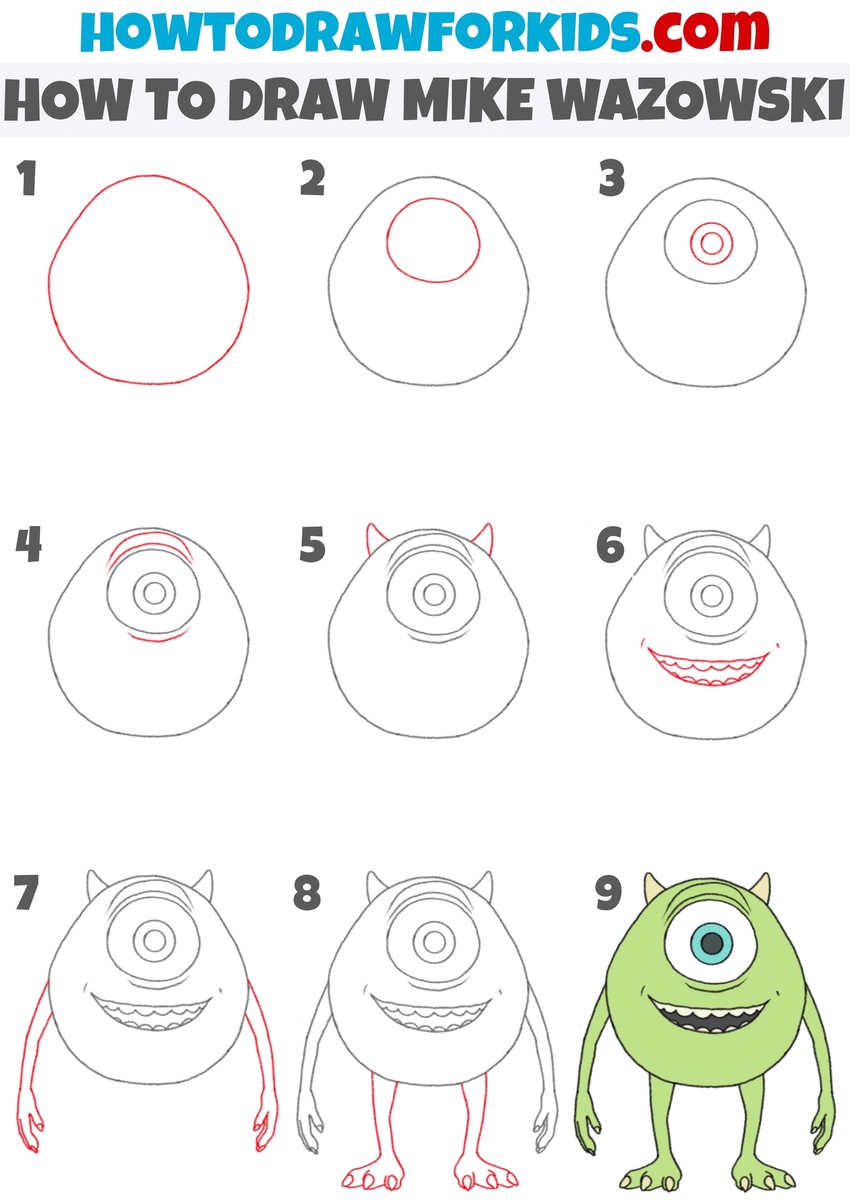 HOWTODRAWFORKIDS.com

HOW TO DRAW MIKE WAZOWSKI

1

2

3

4

5

6

7

8

9