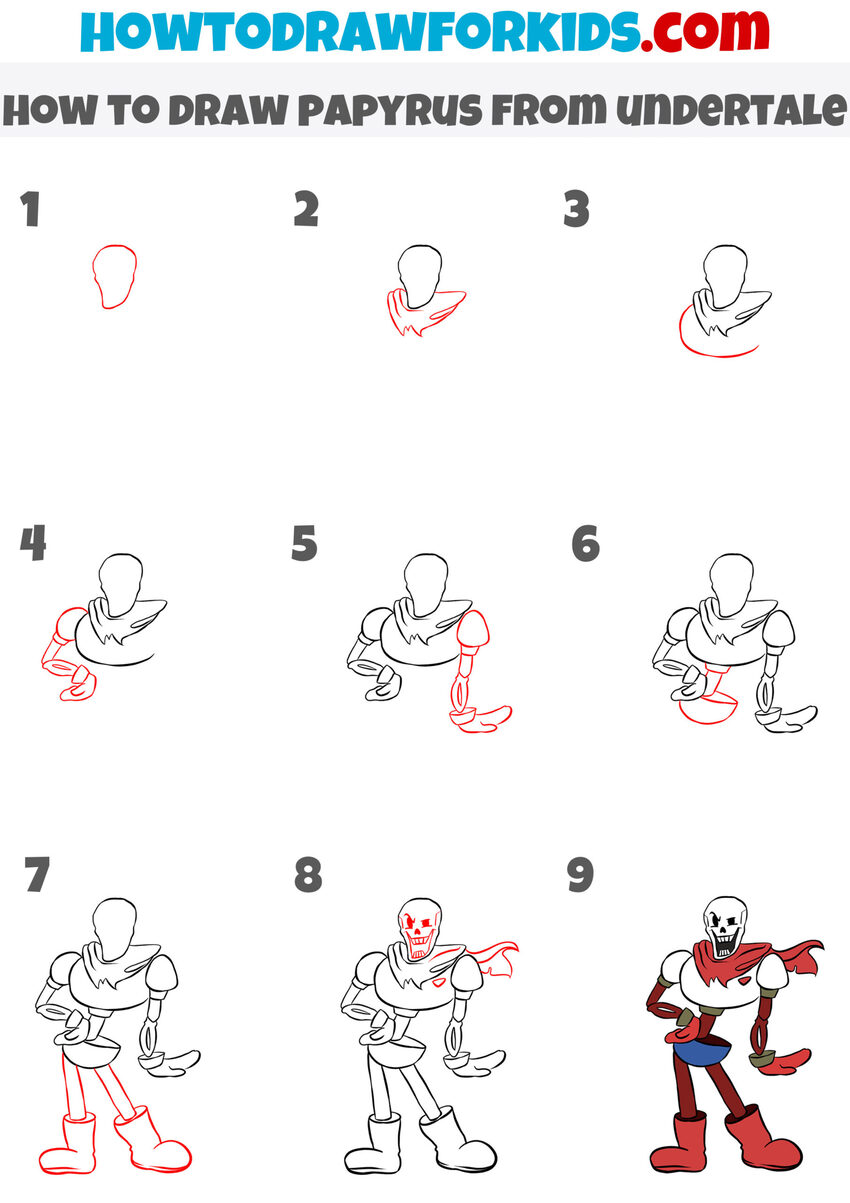 HOWTODRAWFORKIDS.com

HOW TO DRAW PAPYRUS FROM UNDERTALE

1

2

3

4

5

6

7

8

9