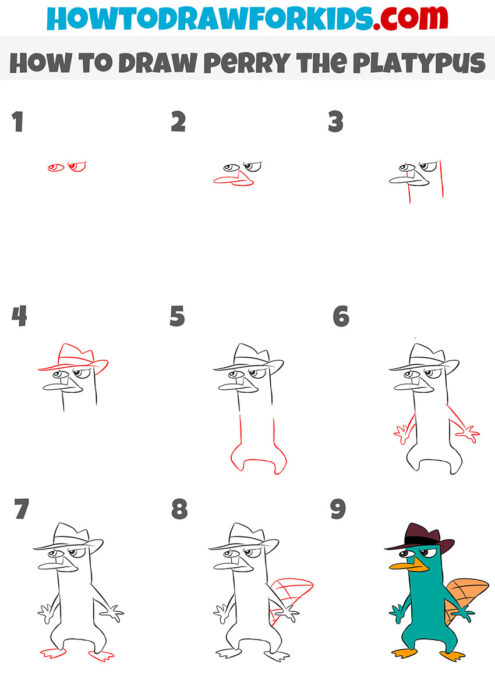 HOWTODRAWFORKIDS.com

HOW TO DRAW PERRY THE PLATYPUS

1

2

3

4

5

6

7

8

9