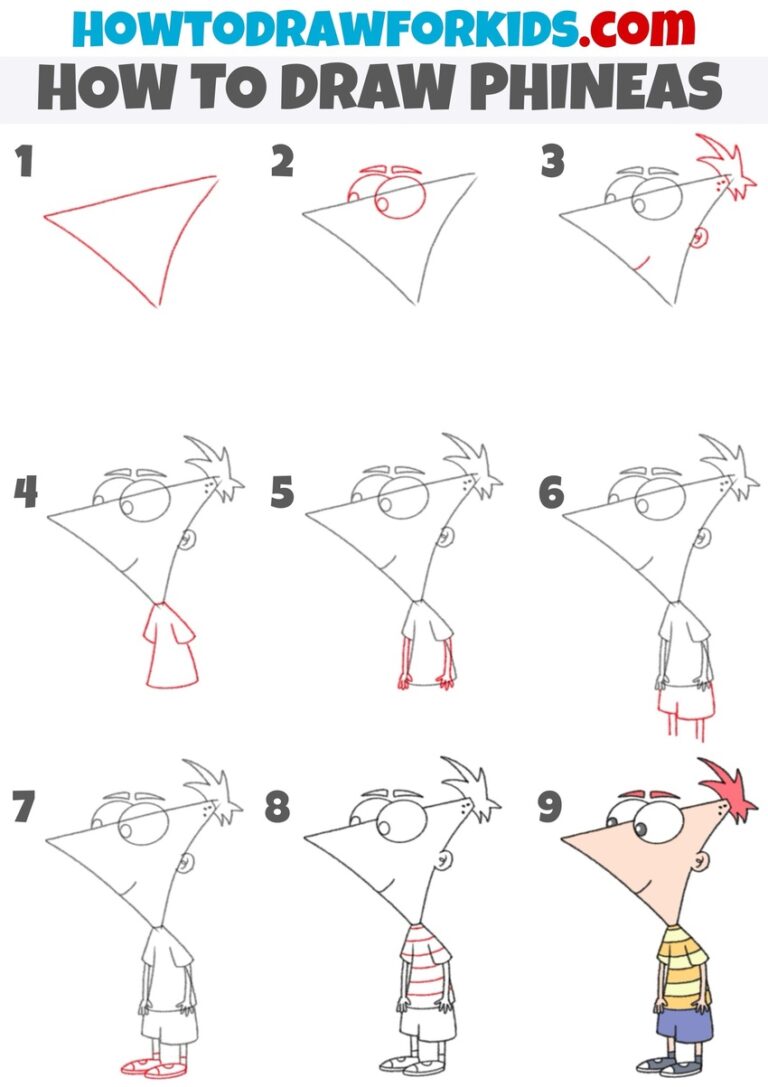 HOWTODRAWFORKIDS.com
HOW TO DRAW PHINEAS

1
2
3
4
5
6
7
8
9