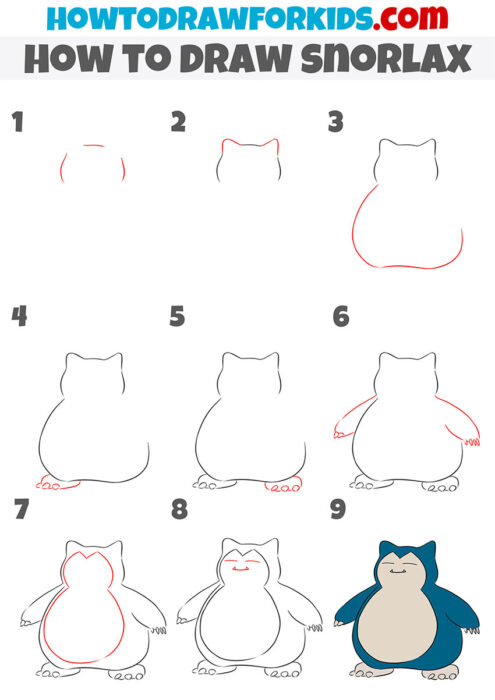 HOWTODRAWFORKIDS.com
HOW TO DRAW SNORLAX

1
2
3
4
5
6
7
8
9