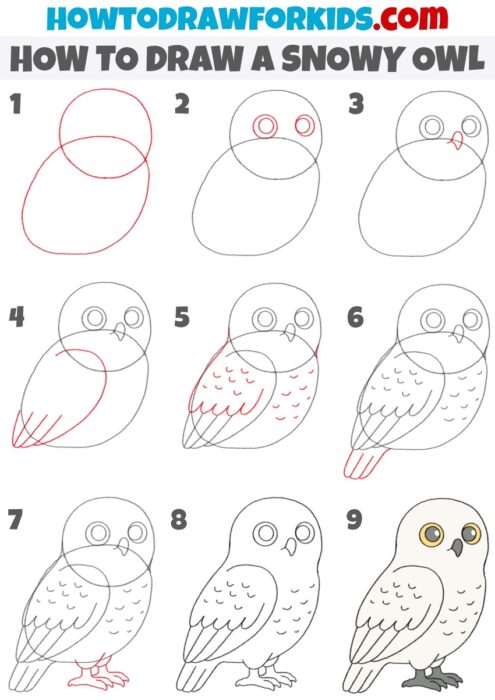 HOWTODRAWFORKIDS.com
HOW TO DRAW A SNOWY OWL

1

2

3

4

5

6

7

8

9