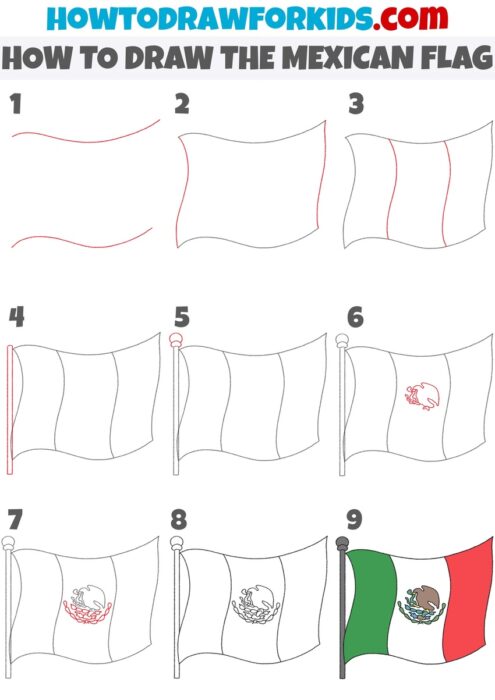 HOWTODRAWFORKIDS.com
HOW TO DRAW THE MEXICAN FLAG

1

2

3

4

5

6

7

8

9