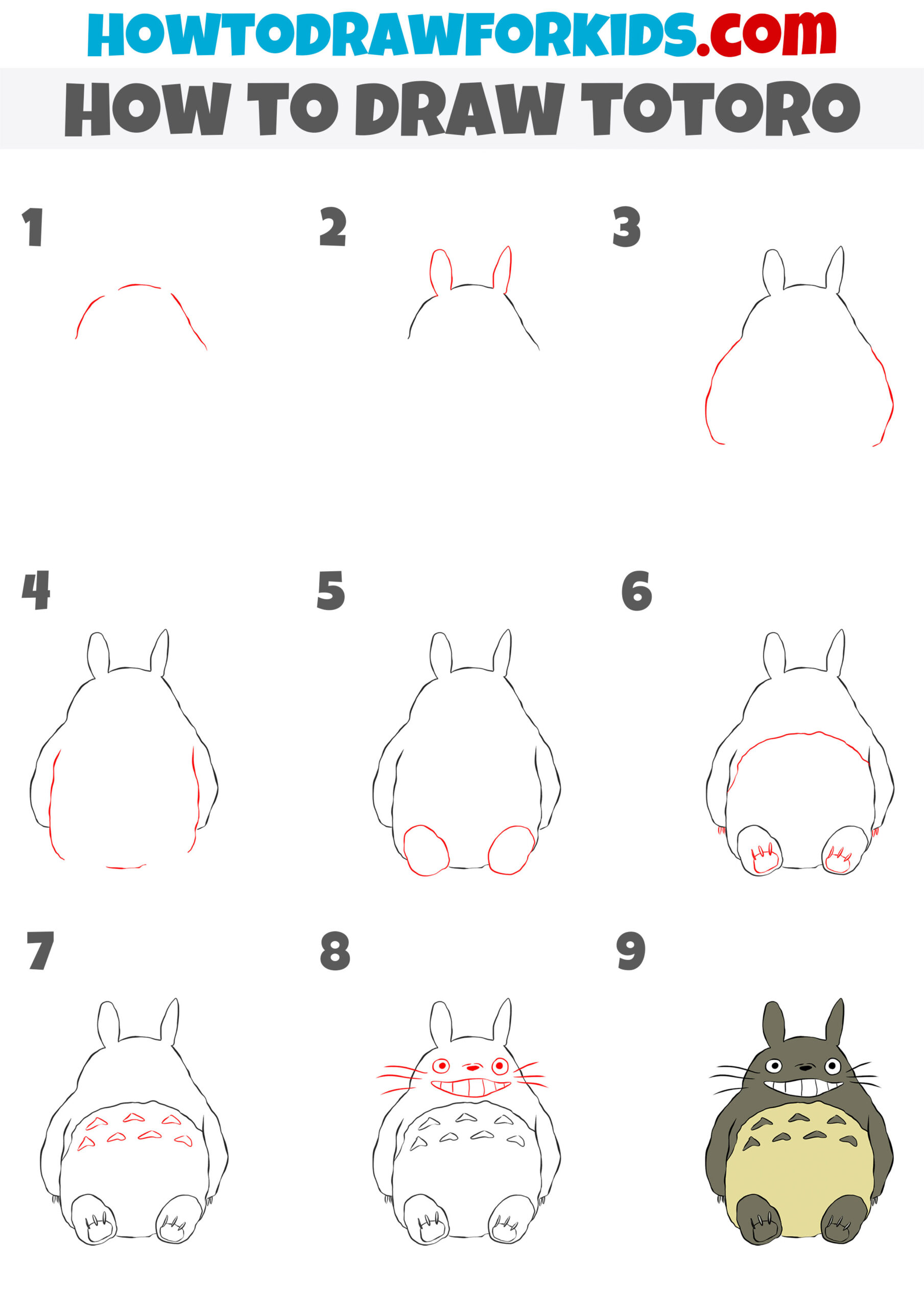 HOWTODRAWFORKIDS.com

HOW TO DRAW TOTORO

1

2

3

4

5

6

7

8

9