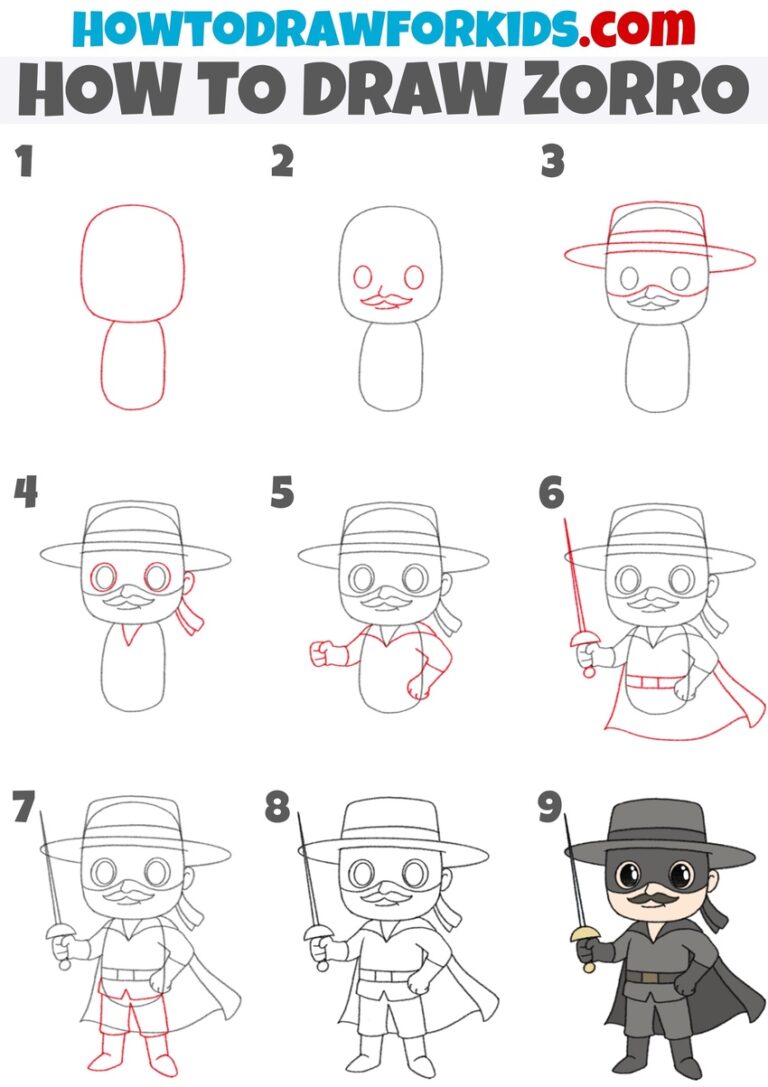 HOWTODRAWFORKIDS.com
HOW TO DRAW ZORRO

1

2

3

4

5

6

7

8

9