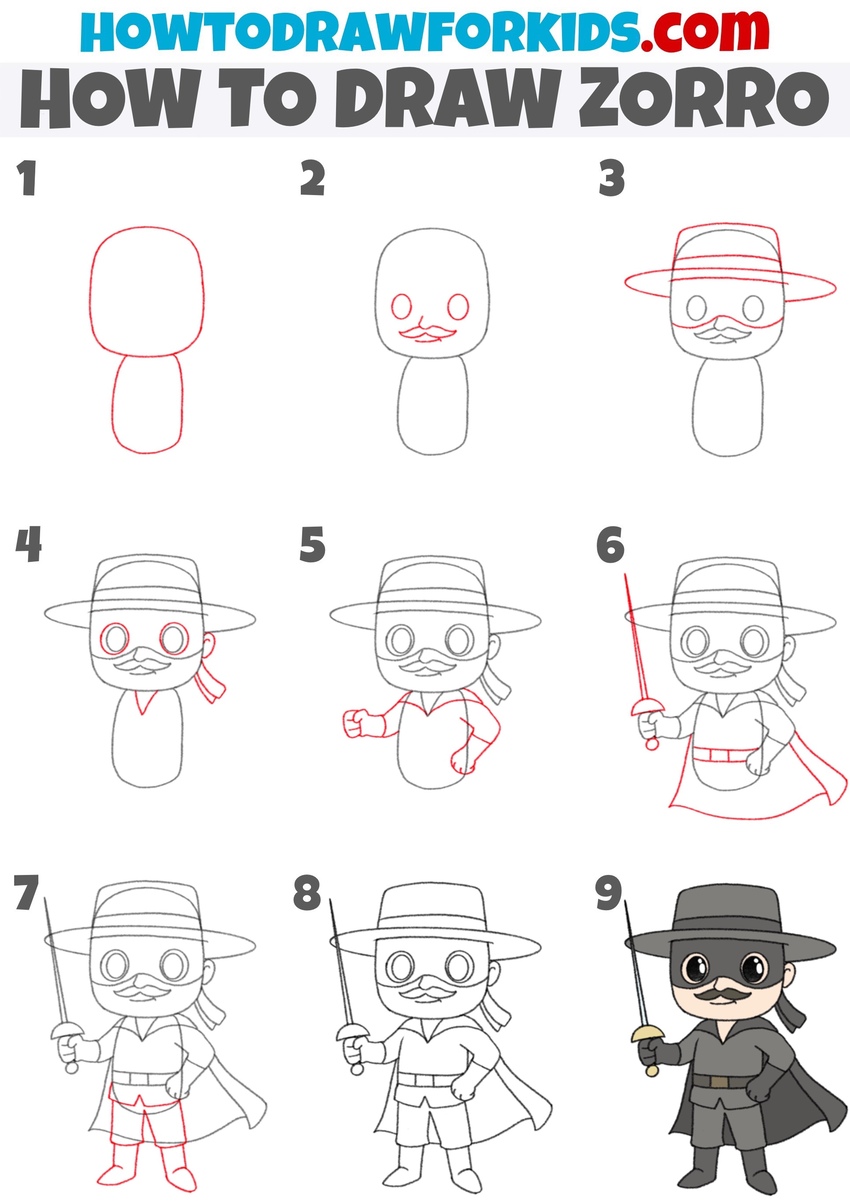 HOWTODRAWFORKIDS.com
HOW TO DRAW ZORRO

1

2

3

4

5

6

7

8

9