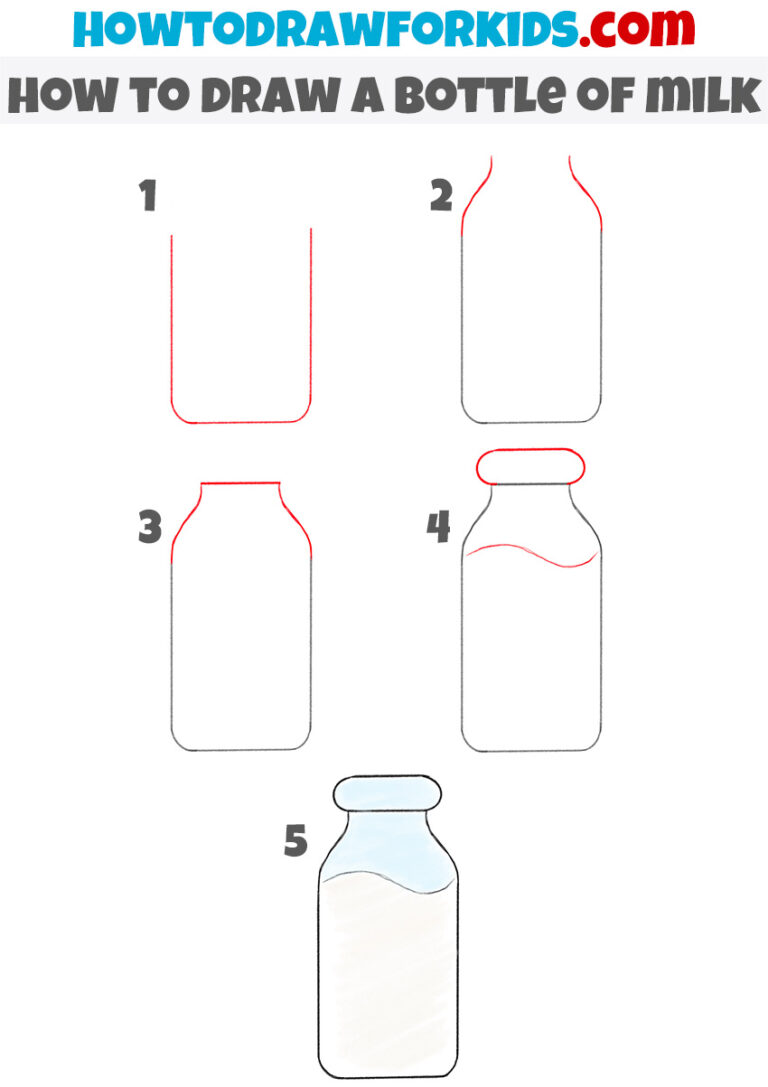 HOWTODRAWFORKIDS.com

HOW TO DRAW A BOTTLE OF MILK

1

2

3

4

5