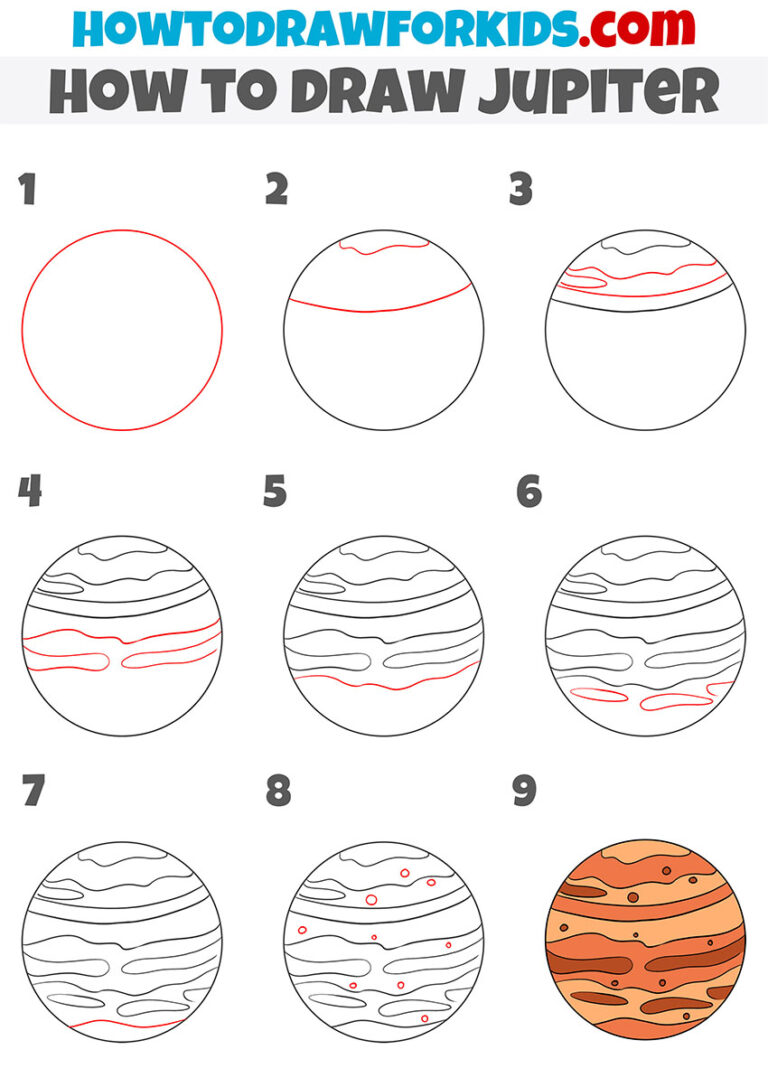 HOWTODRAWFORKIDS.com

HOW TO DRAW JUPITER

1

2

3

4

5

6

7

8

9