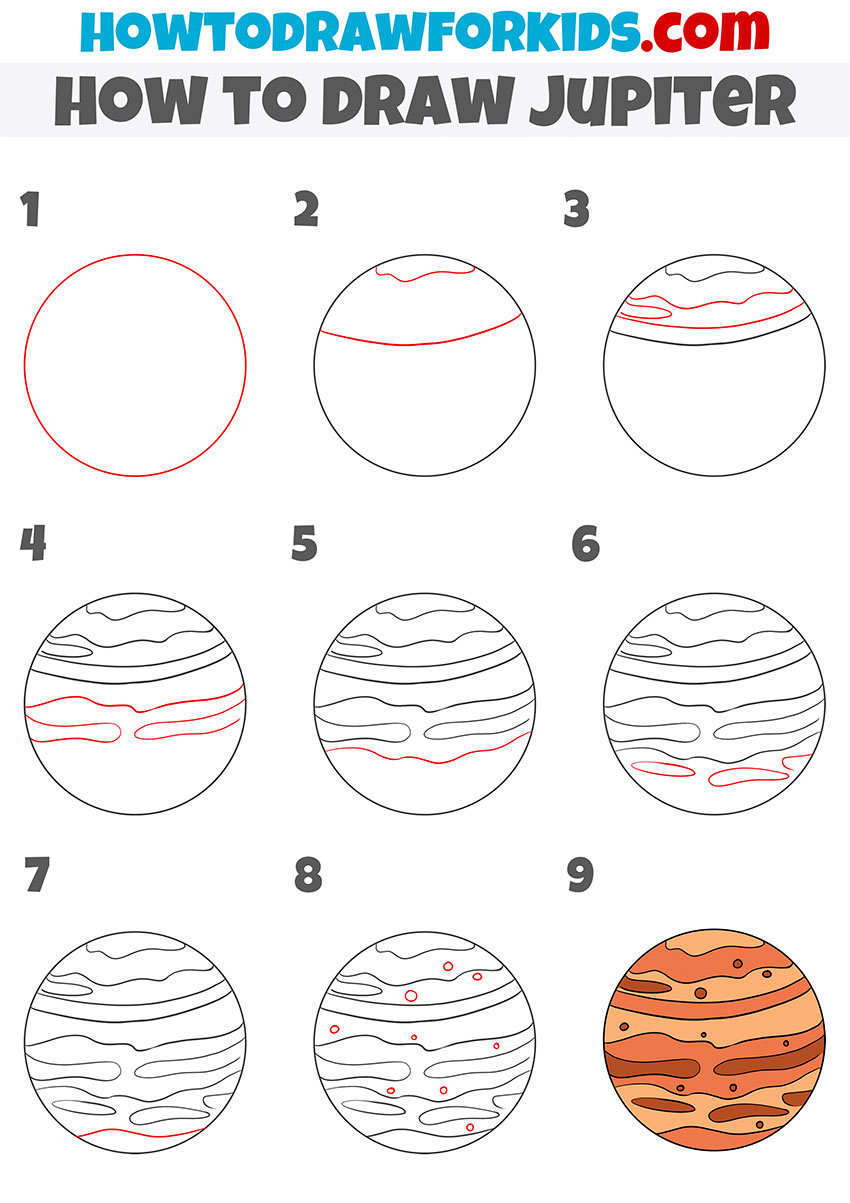 HOWTODRAWFORKIDS.com

HOW TO DRAW JUPITER

1

2

3

4

5

6

7

8

9