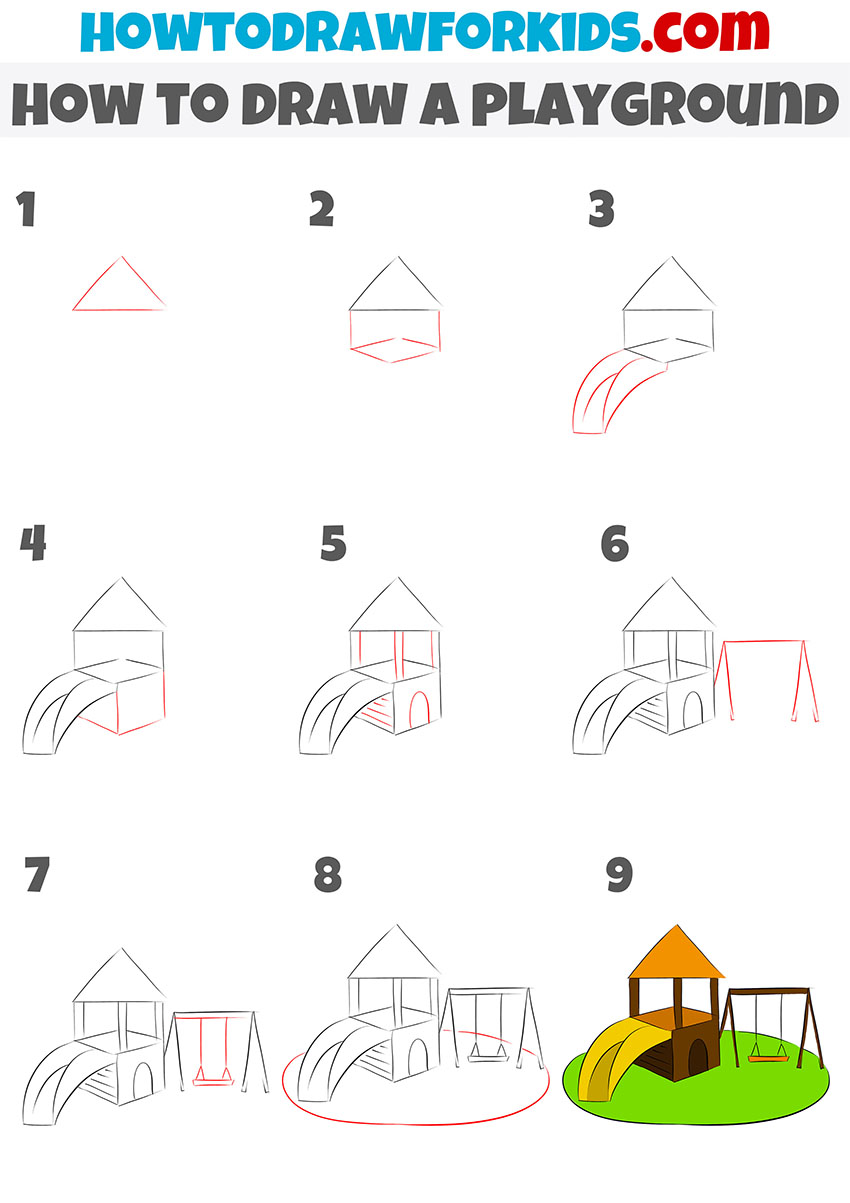 HOWTODRAWFORKIDS.com

HOW TO DRAW A PLAYGROUND

1

2

3

4

5

6

7

8

9