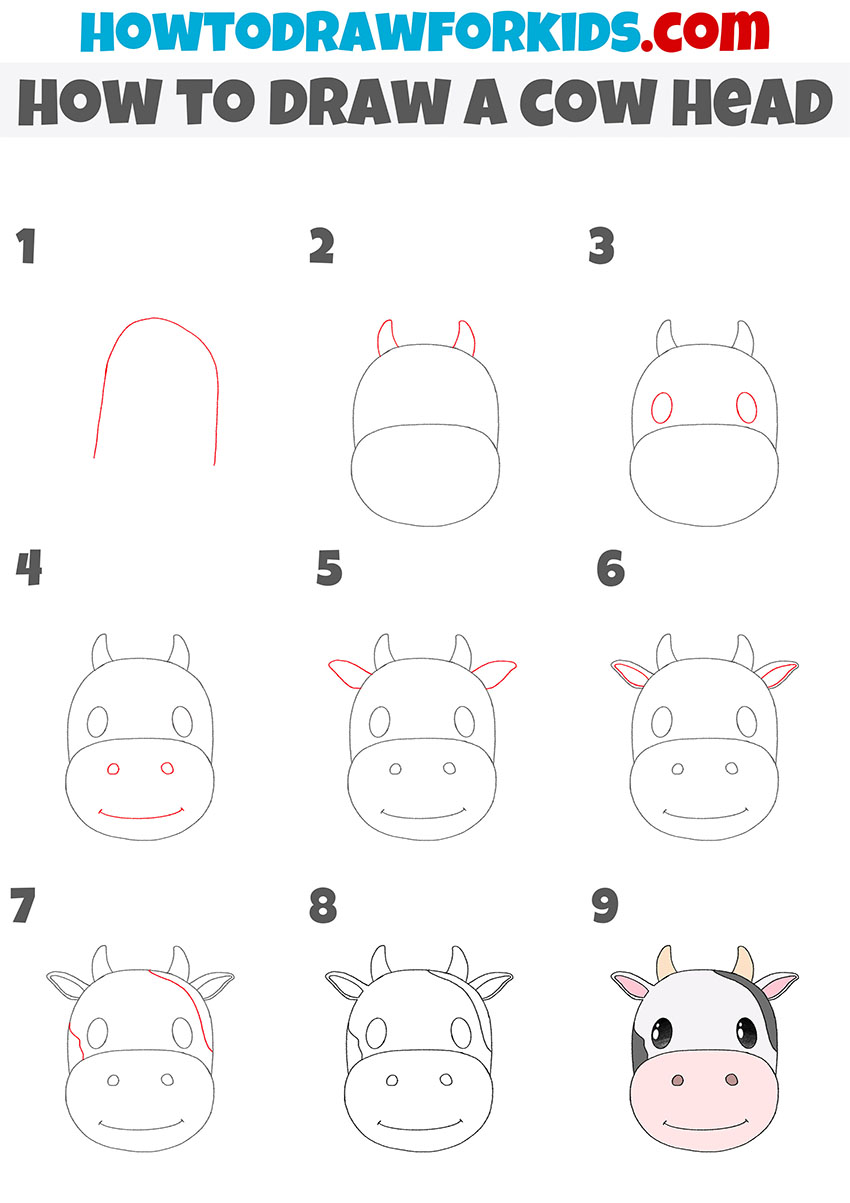 HOWTODRAWFORKIDS.com

HOW TO DRAW A COW HEAD

1

2

3

4

5

6

7

8

9