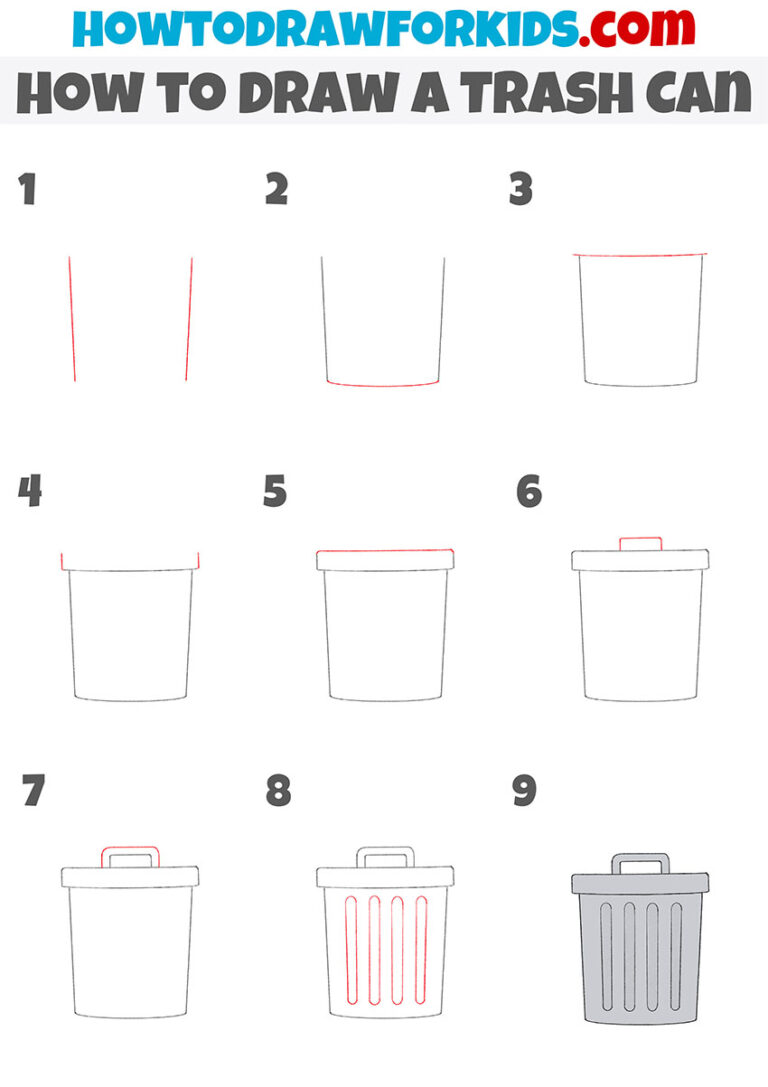 HOWTODRAWFORKIDS.com
HOW TO DRAW A TRASH CAN

1

2

3

4

5

6

7

8

9