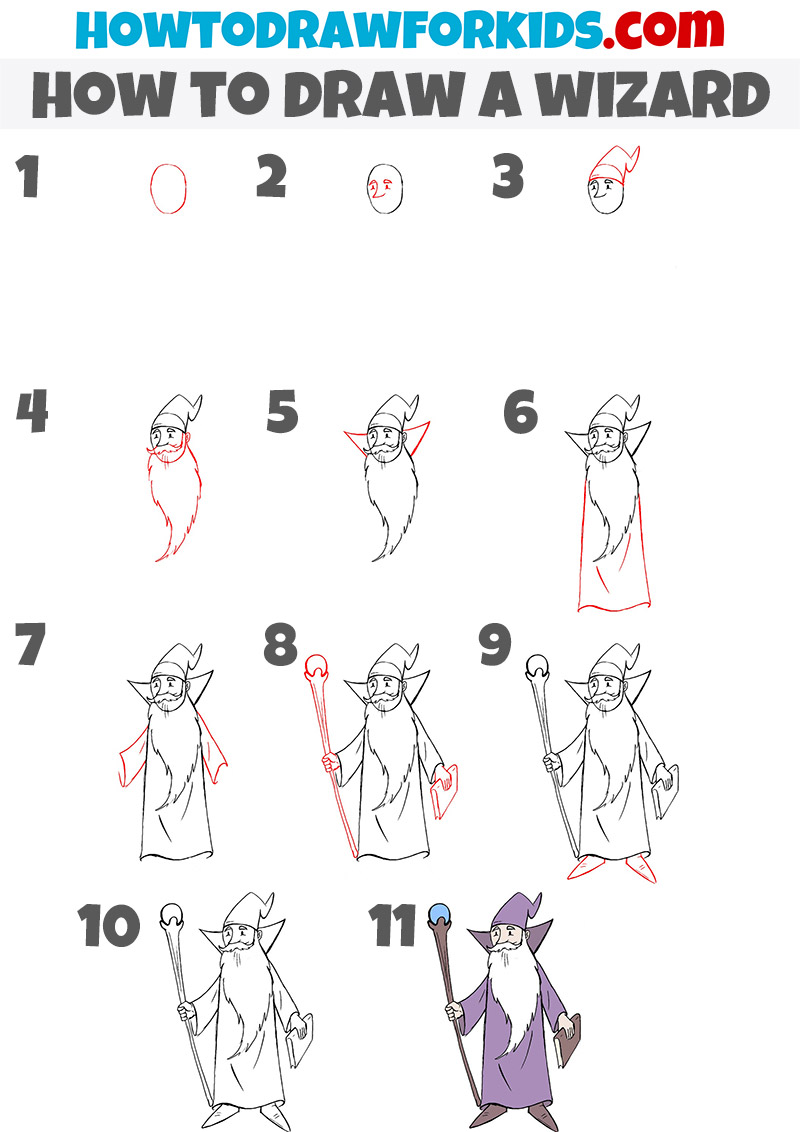 HOWTODRAWFORKIDS.com

HOW TO DRAW A WIZARD

1

2

3

4

5

6

7

8

9

10

11