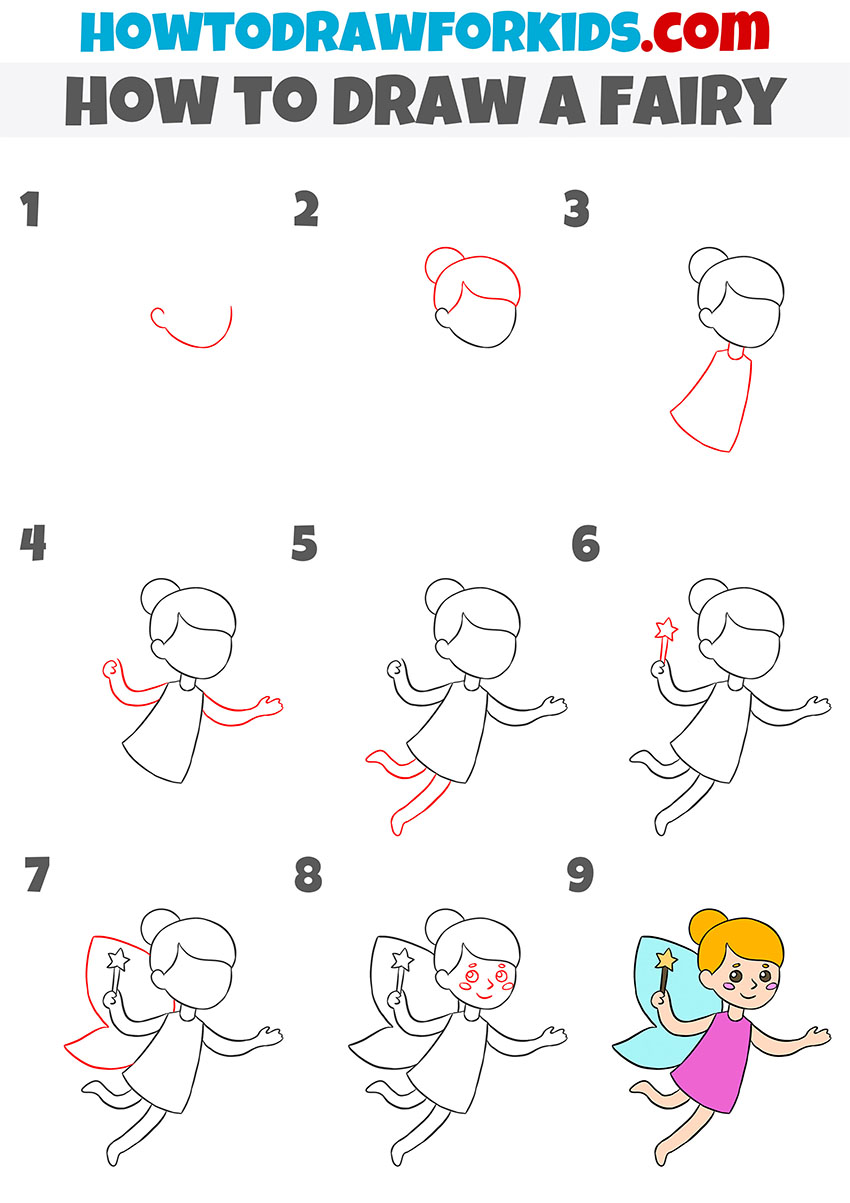 HOWTODRAWFORKIDS.com
HOW TO DRAW A FAIRY

1
2
3
4
5
6
7
8
9