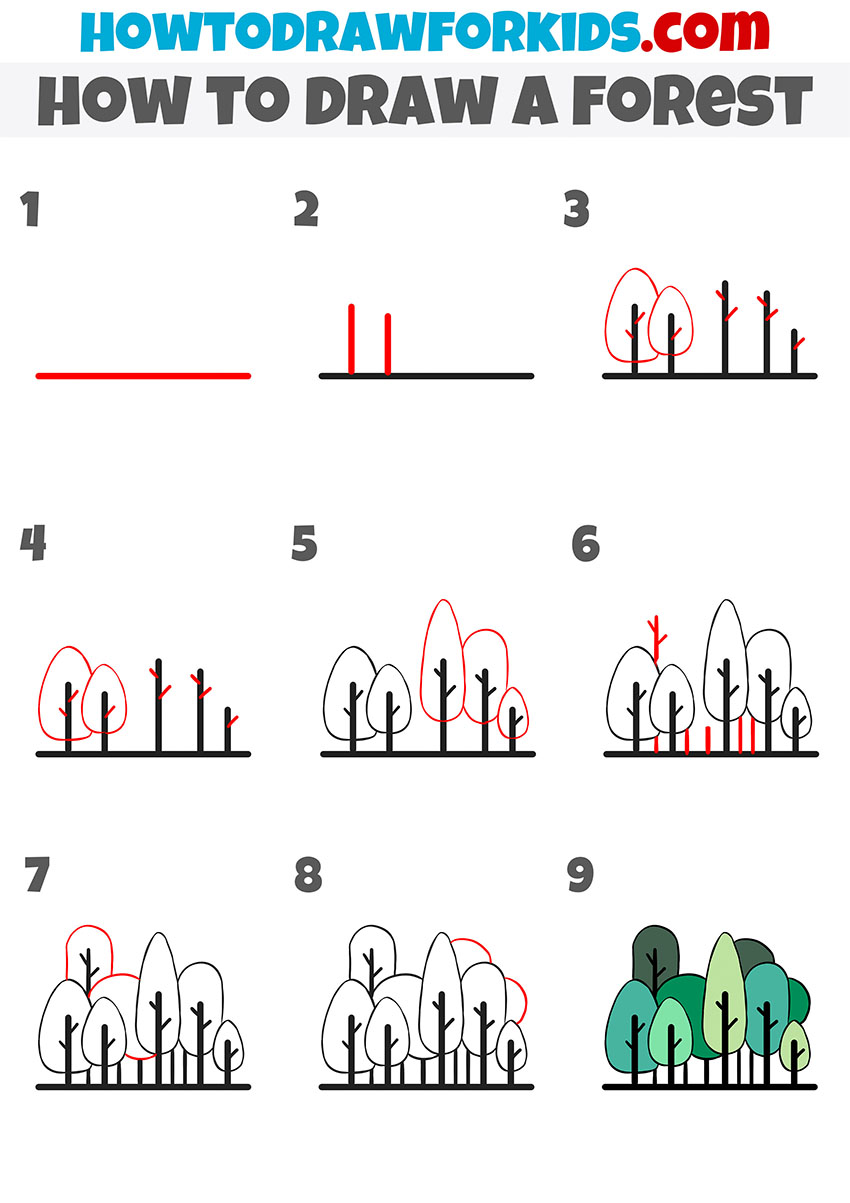 HOWTODRAWFORKIDS.com
HOW TO DRAW A FOREST

1

2

3

4

5

6

7

8

9