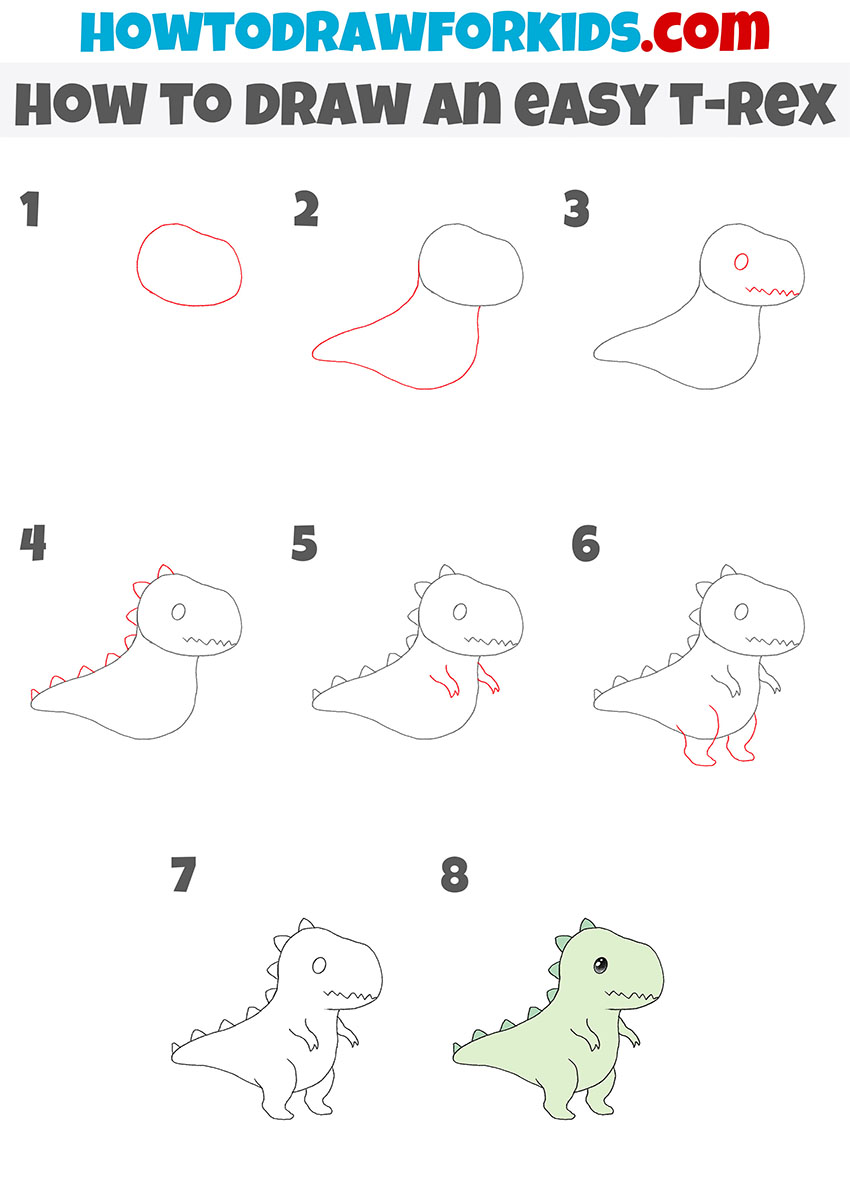 HOWTODRAWFORKIDS.com

HOW TO DRAW AN EASY T-REX

1

2

3

4

5

6

7

8