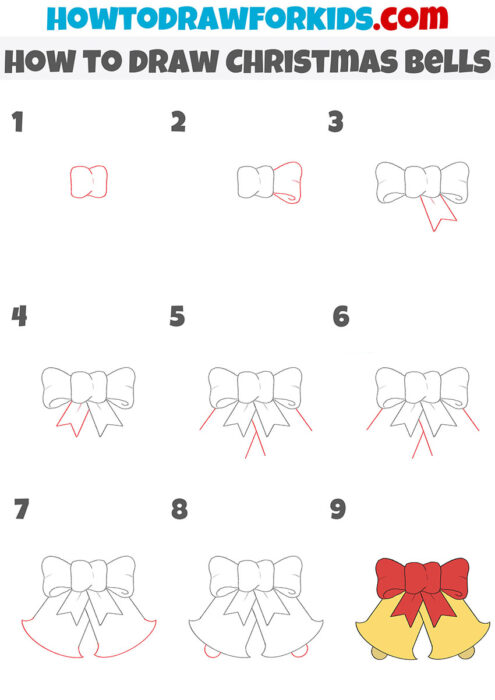 HOWTODRAWFORKIDS.com

HOW TO DRAW CHRISTMAS BELLS

1

2

3

4

5

6

7

8

9