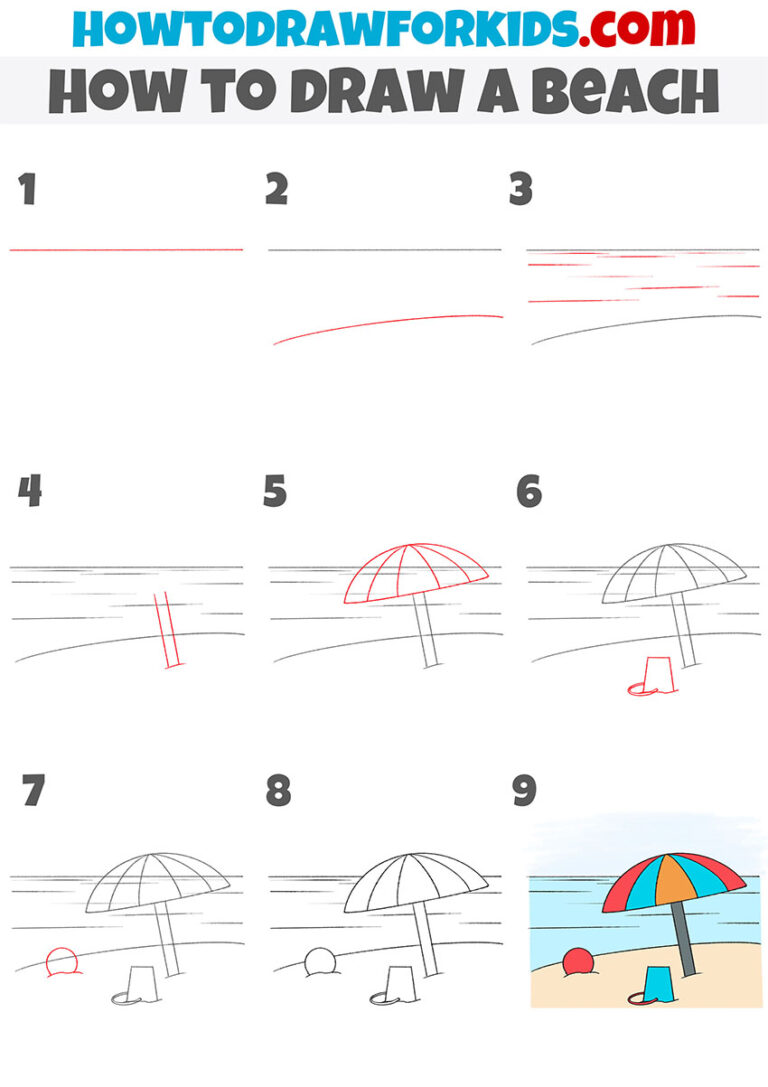 HOWTODRAWFORKIDS.com

HOW TO DRAW A BEACH

1

2

3

4

5

6

7

8

9