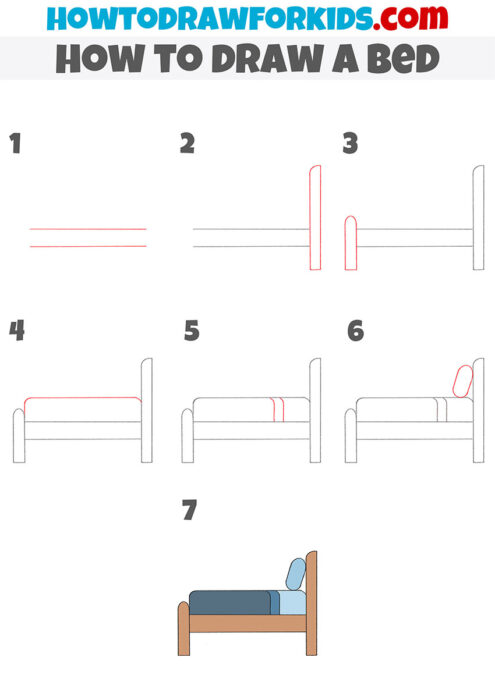 HOWTODRAWFORKIDS.com
HOW TO DRAW A BED

1

2

3

4

5

6

7