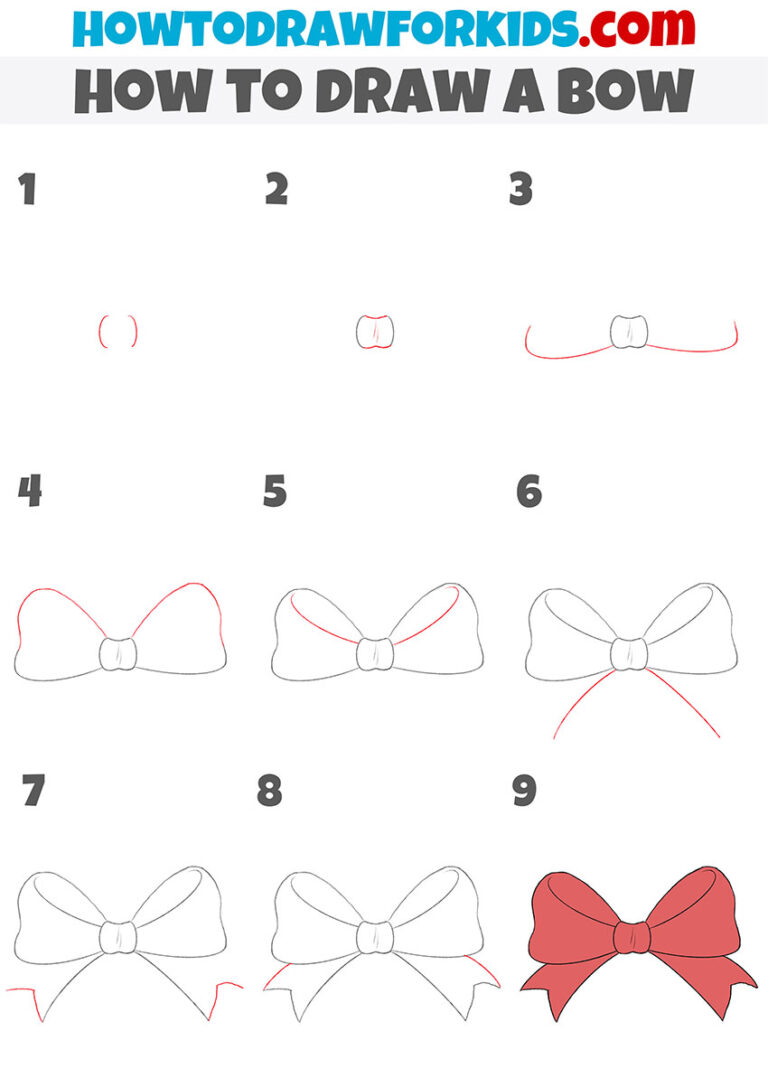 HOWTODRAWFORKIDS.com
HOW TO DRAW A BOW

1

2

3

4

5

6

7

8

9