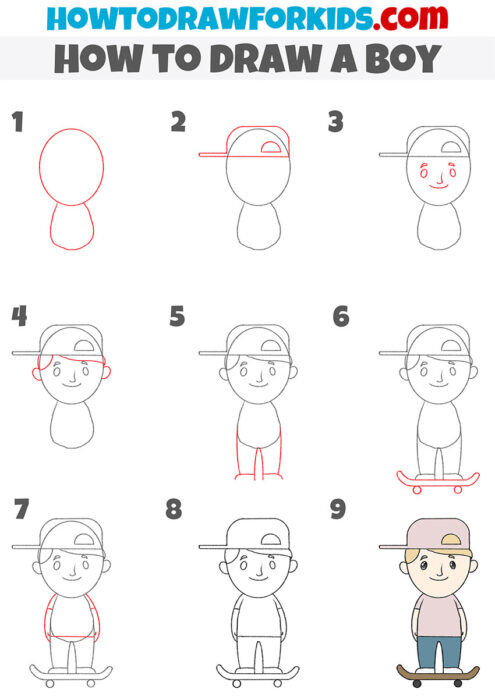 HOWTODRAWFORKIDS.com
HOW TO DRAW A BOY

1

2

3

4

5

6

7

8

9