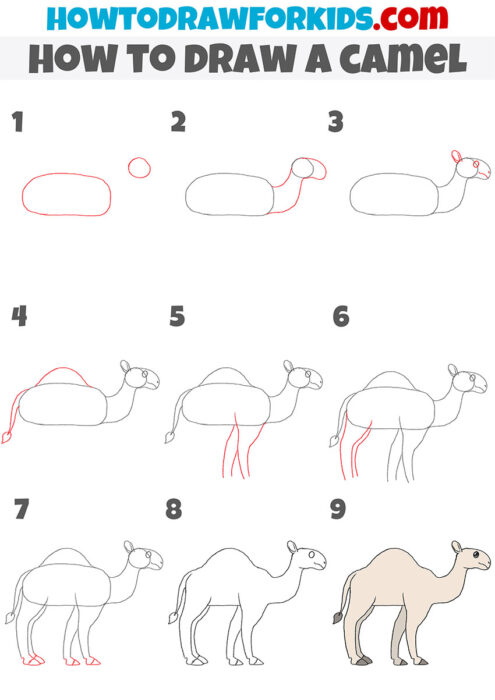 HOWTODRAWFORKIDS.com
HOW TO DRAW A CAMEL

1

2

3

4

5

6

7

8

9